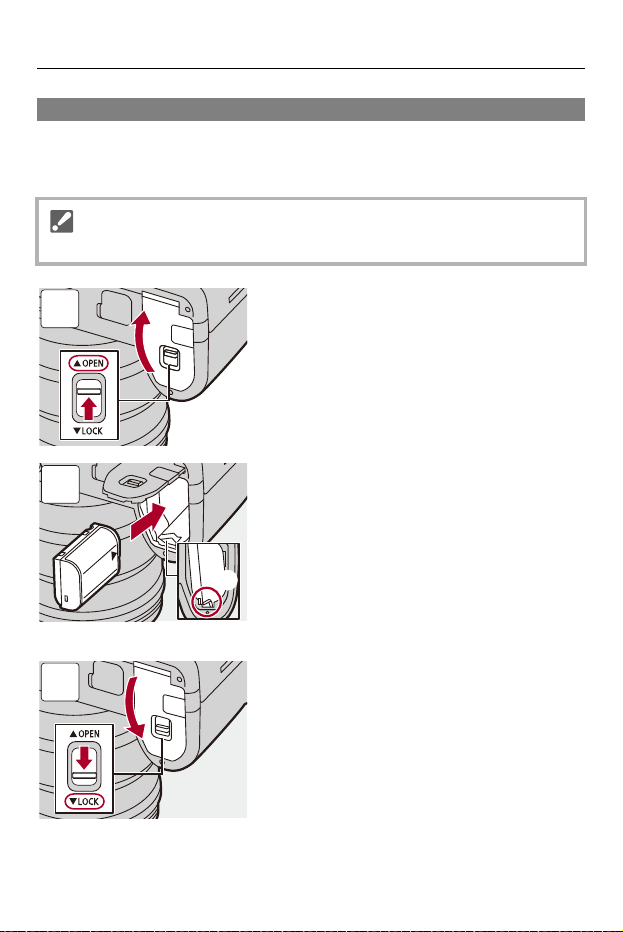 ▲OPEN
▼LOCK

▲OPEN
▼LOCK