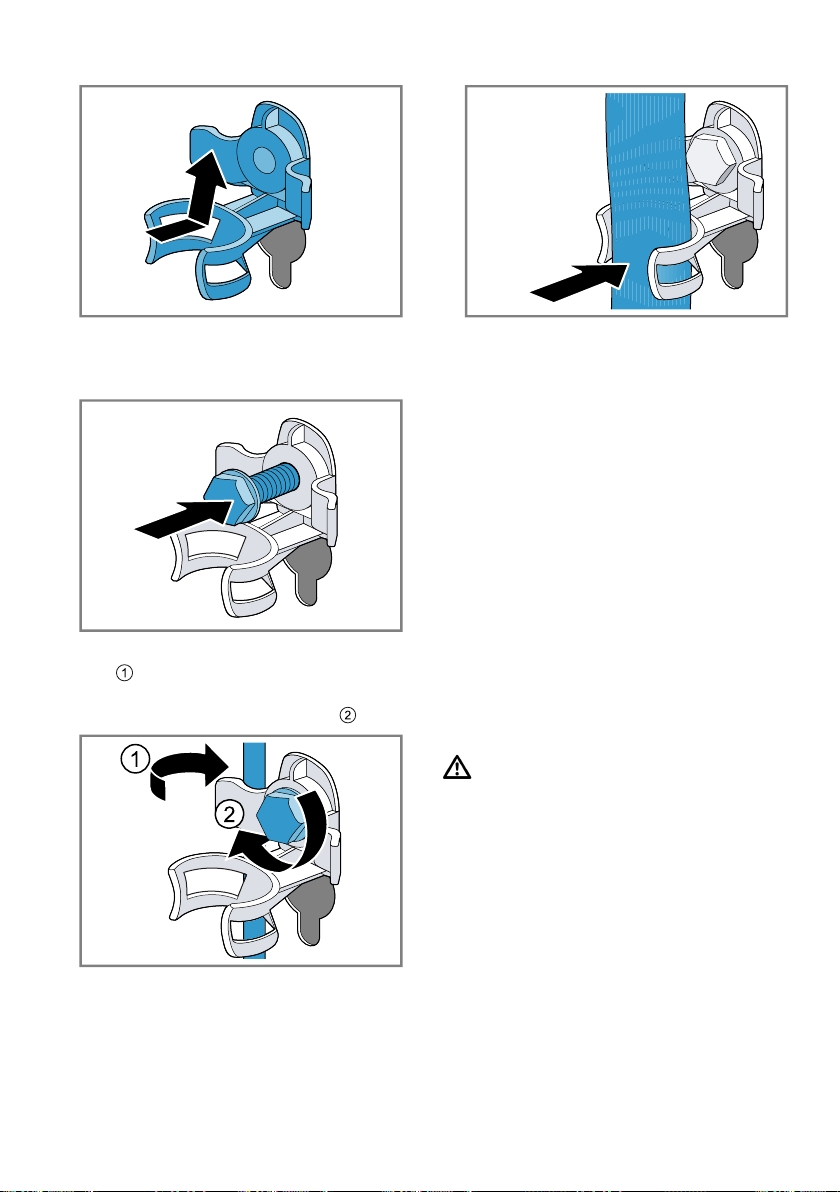 1

2

1

2