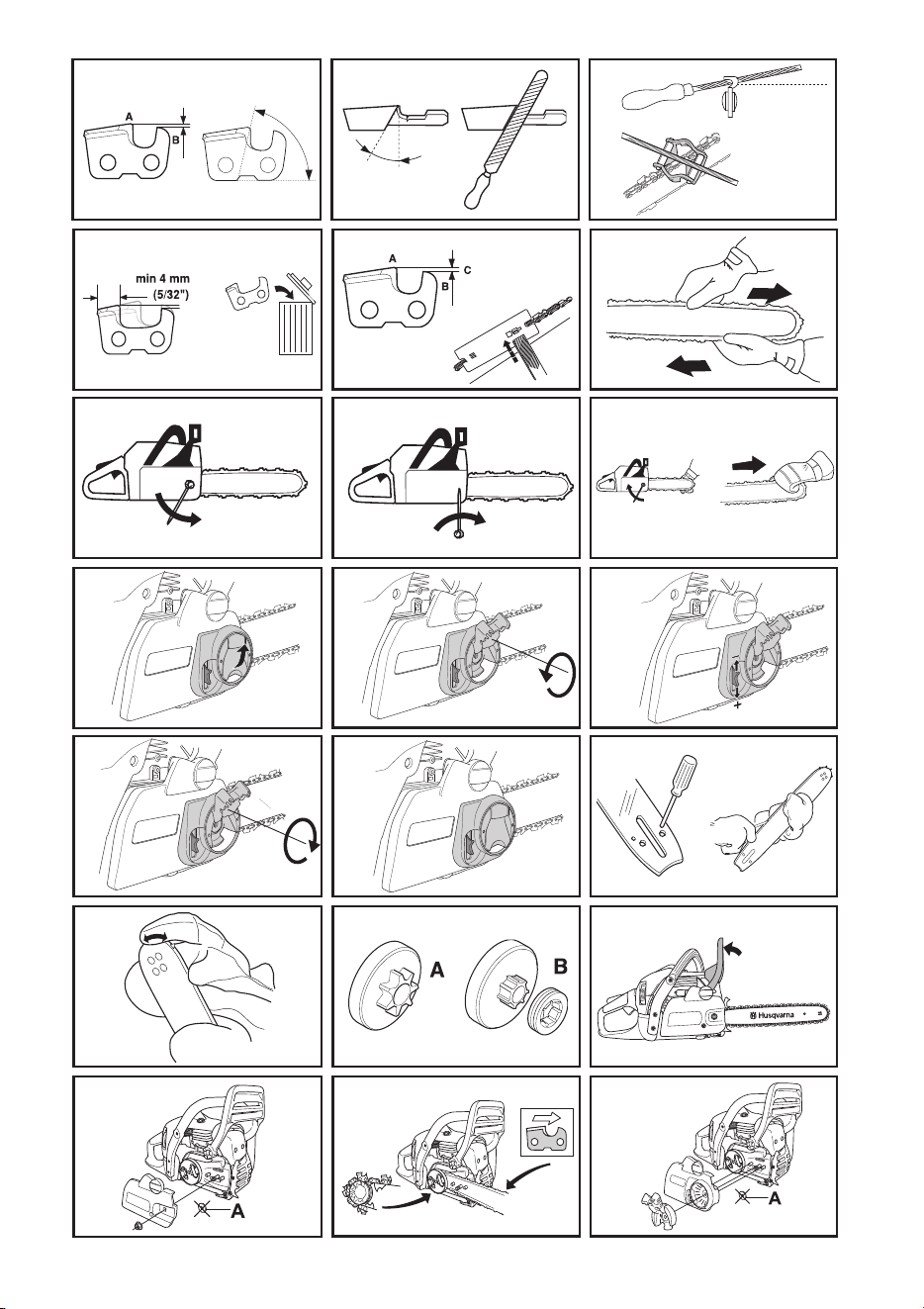 A
B

min 4 mm
(5/32")

A
C
B

+

A
B

Husqvarna

A

A