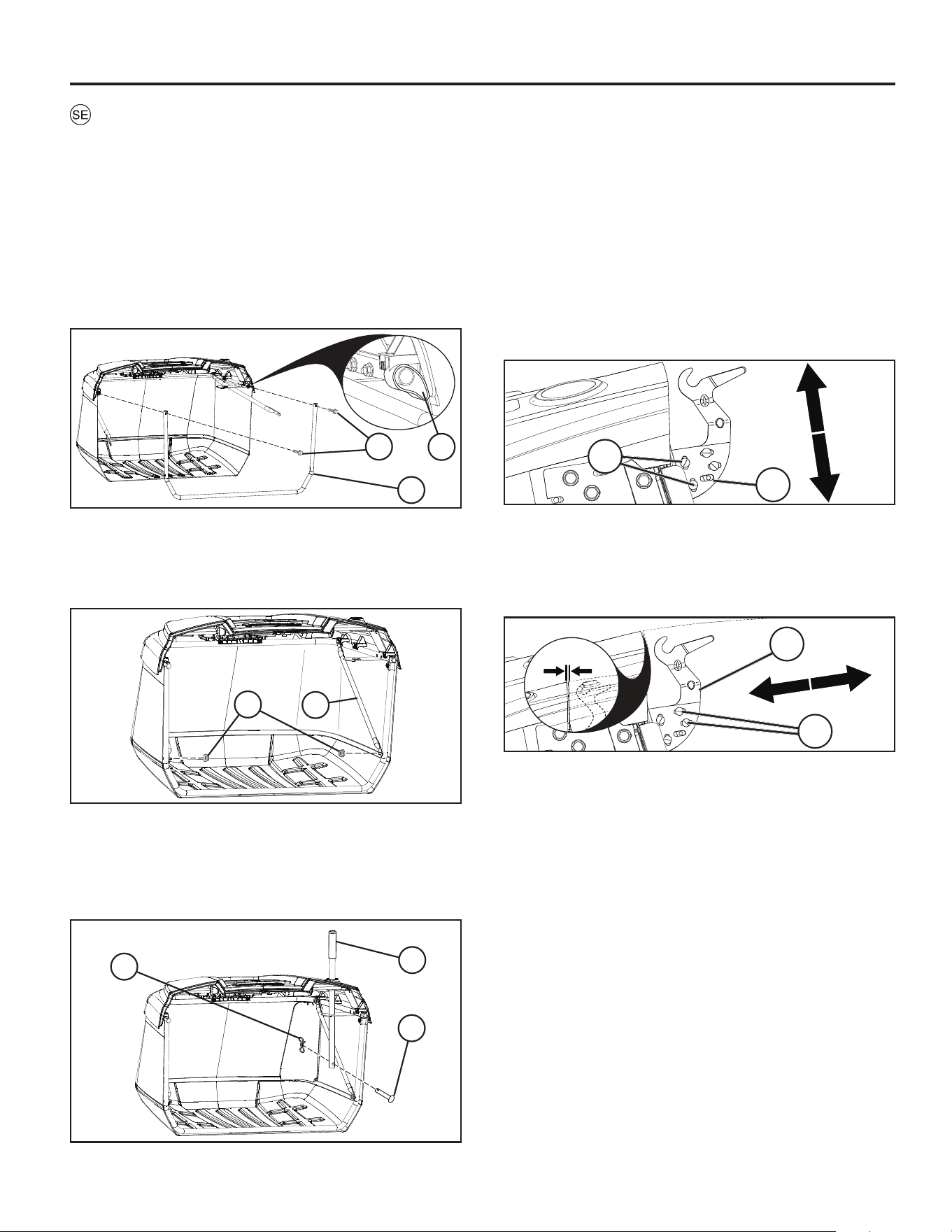 SE