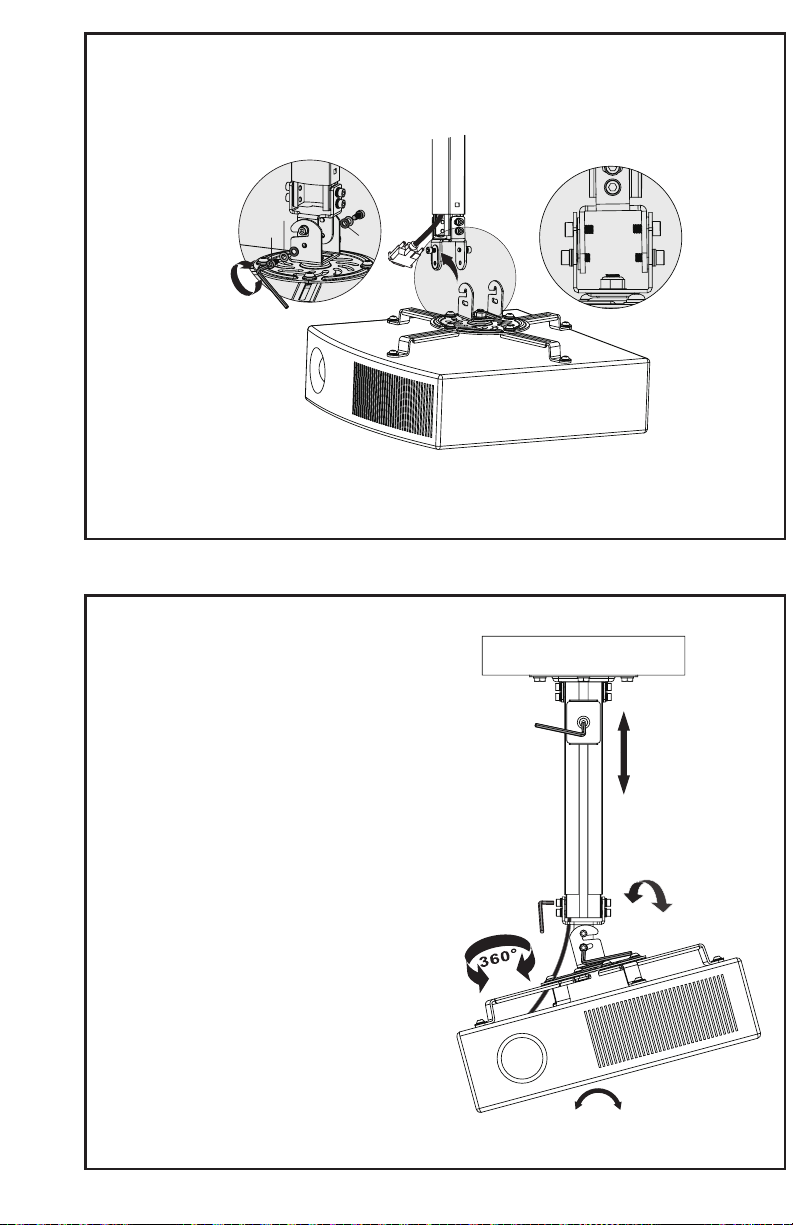 360°