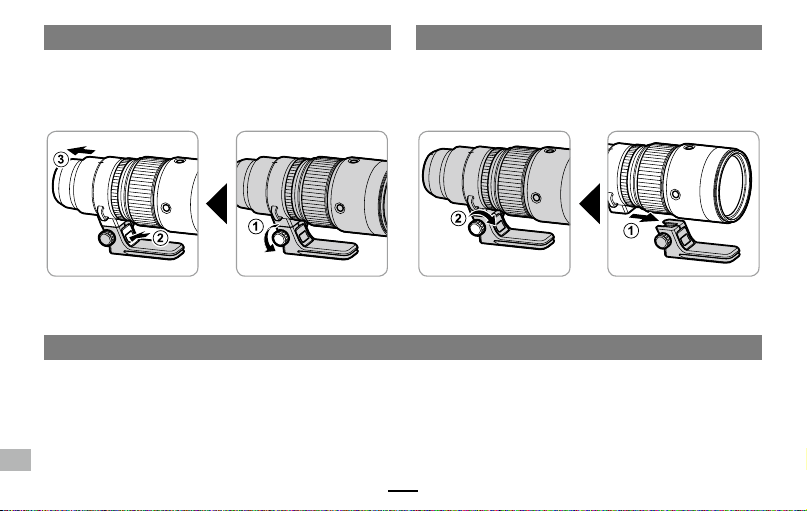 ③
②
①
②
①