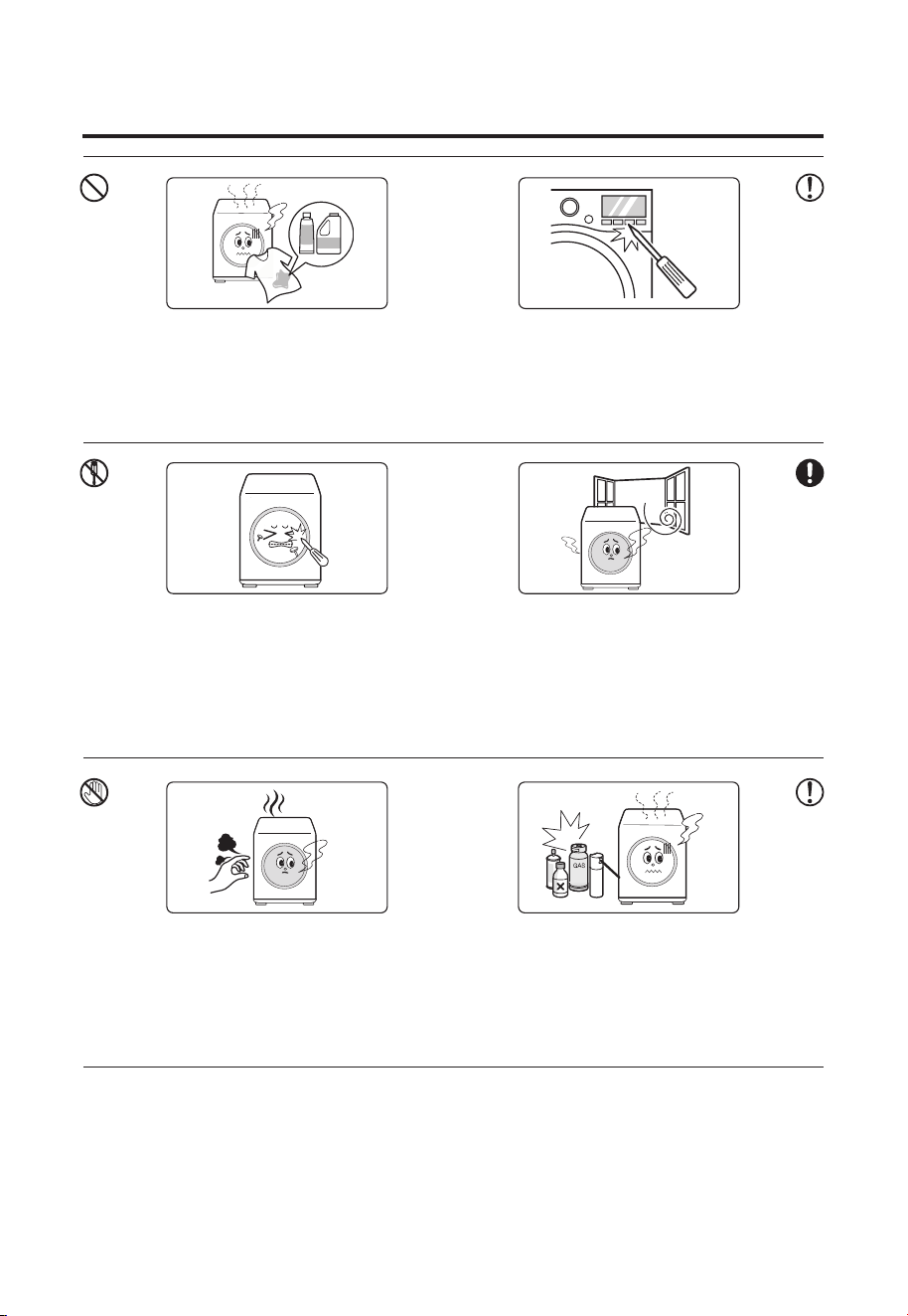 GAS