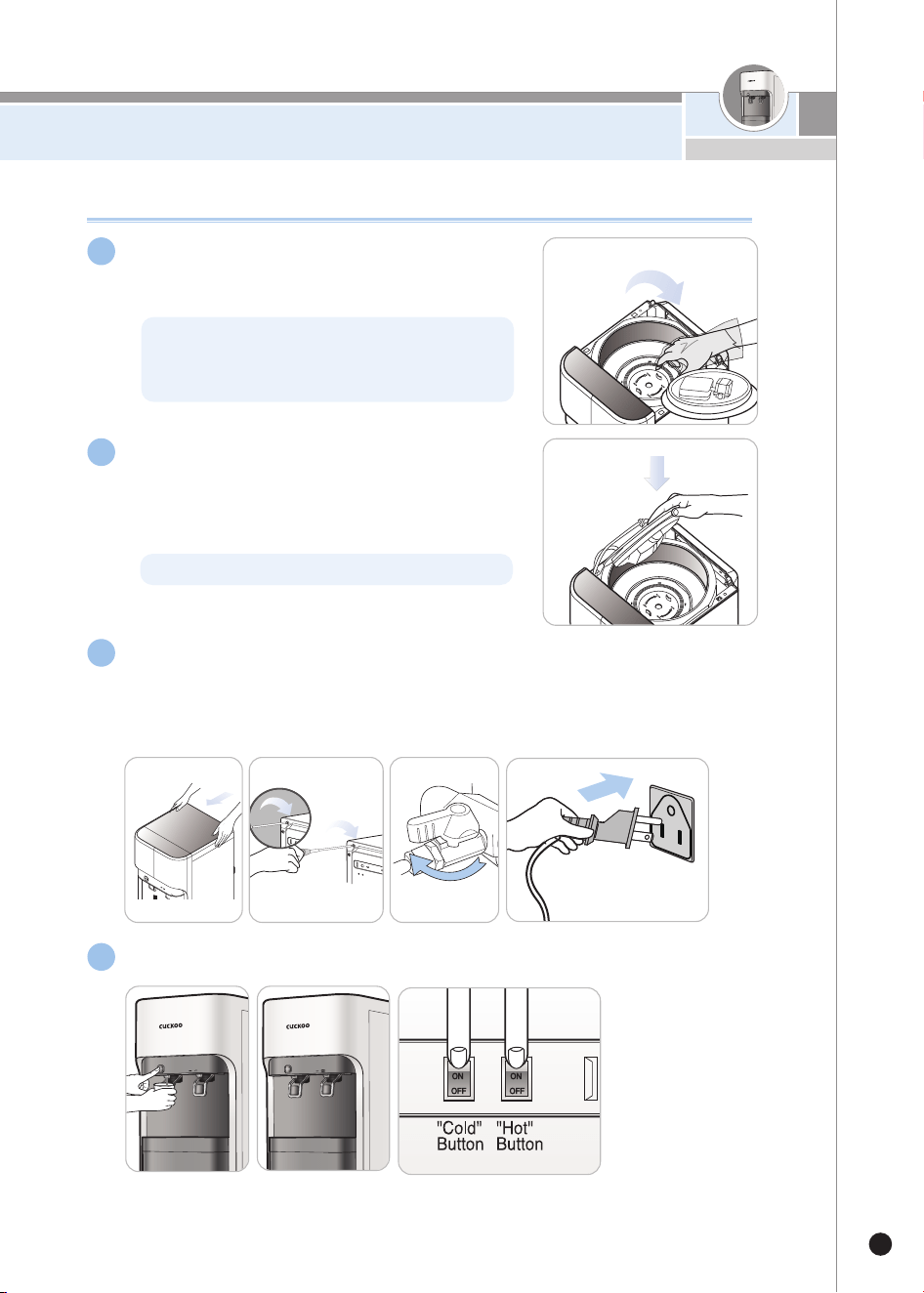 CUCKOO

CUCKOO

ON
OFF

ON
OFF

"Cold" Button

"Hot" Button