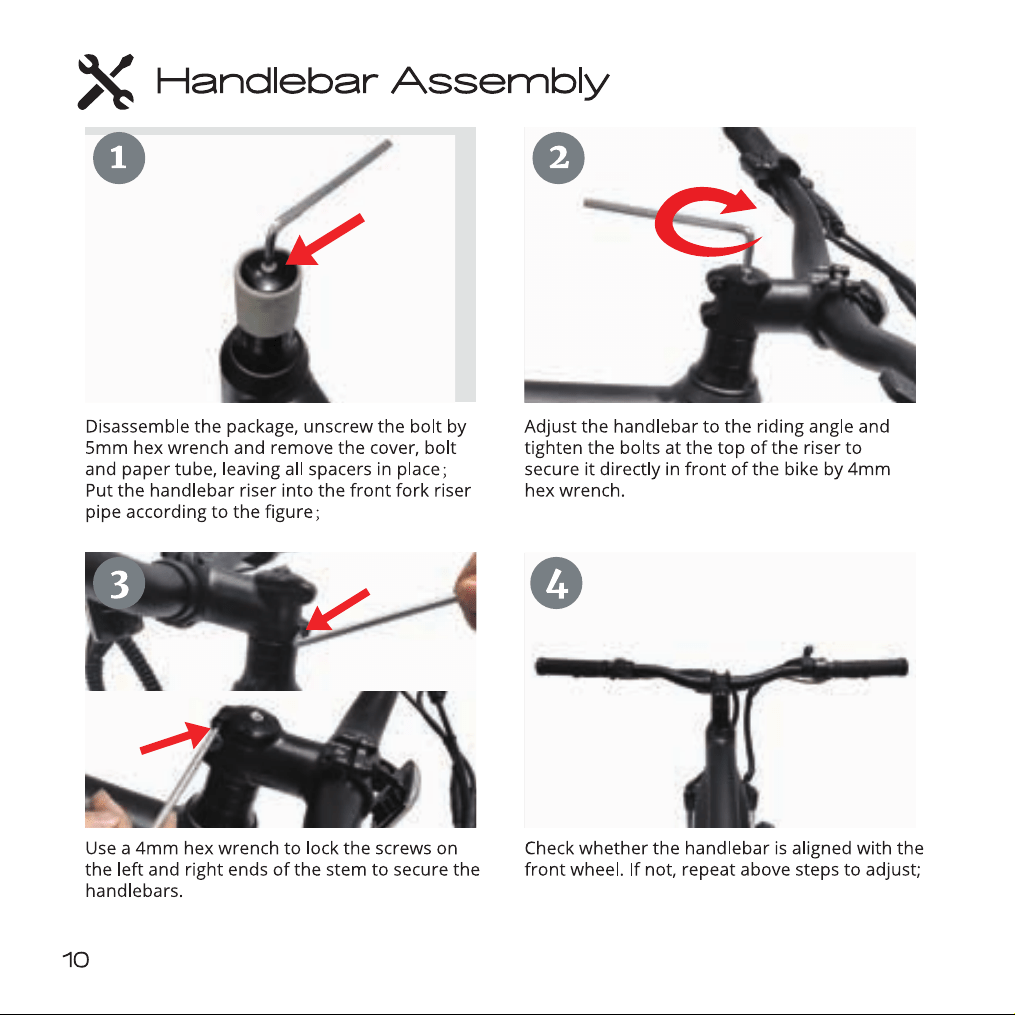 Handlebar Assembly

1

Disassemble the package, unscrew the bolt by 5mm hex wrench and remove the cover, bolt and paper tube, leaving all spacers in place; Put the handlebar riser into the front fork riser pipe according to the figure;

2

Adjust the handlebar to the riding angle and tighten the bolts at the top of the riser to secure it directly in front of the bike by 4mm hex wrench.

3

Use a 4mm hex wrench to lock the screws on the left and right ends of the stem to secure the handlebars.

4

Check whether the handlebar is aligned with the front wheel. If not, repeat above steps to adjust;

10