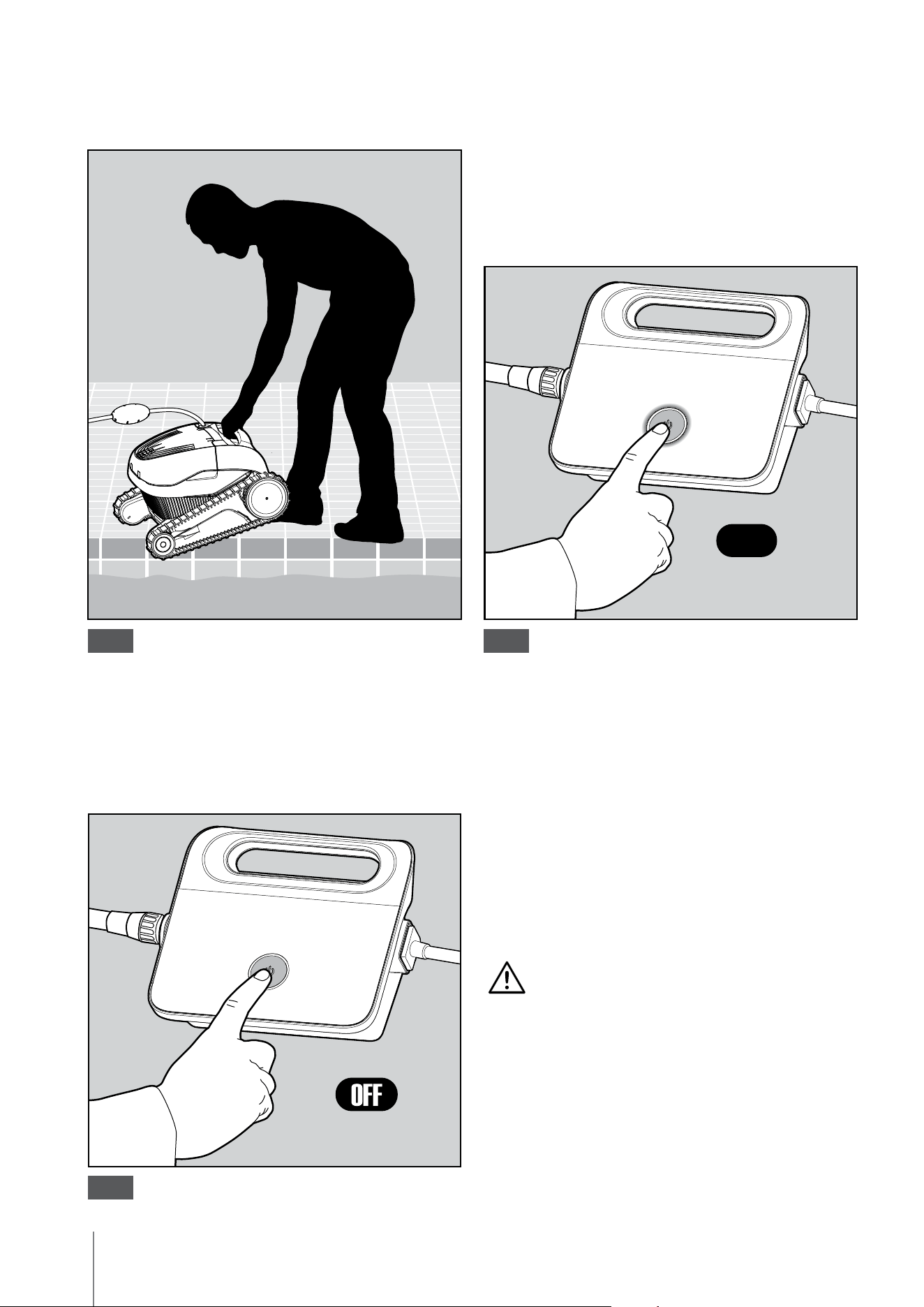 OFF