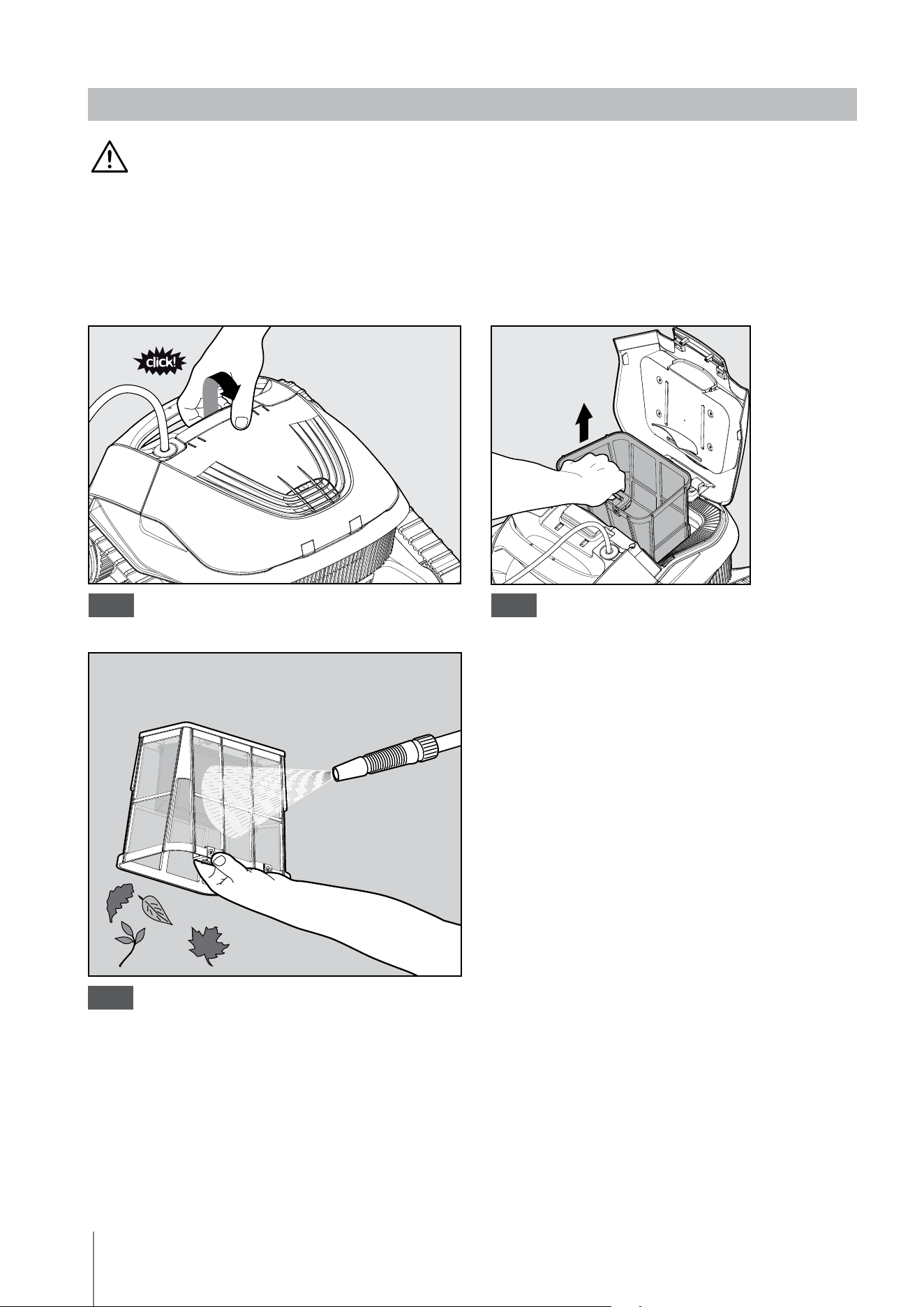 click!