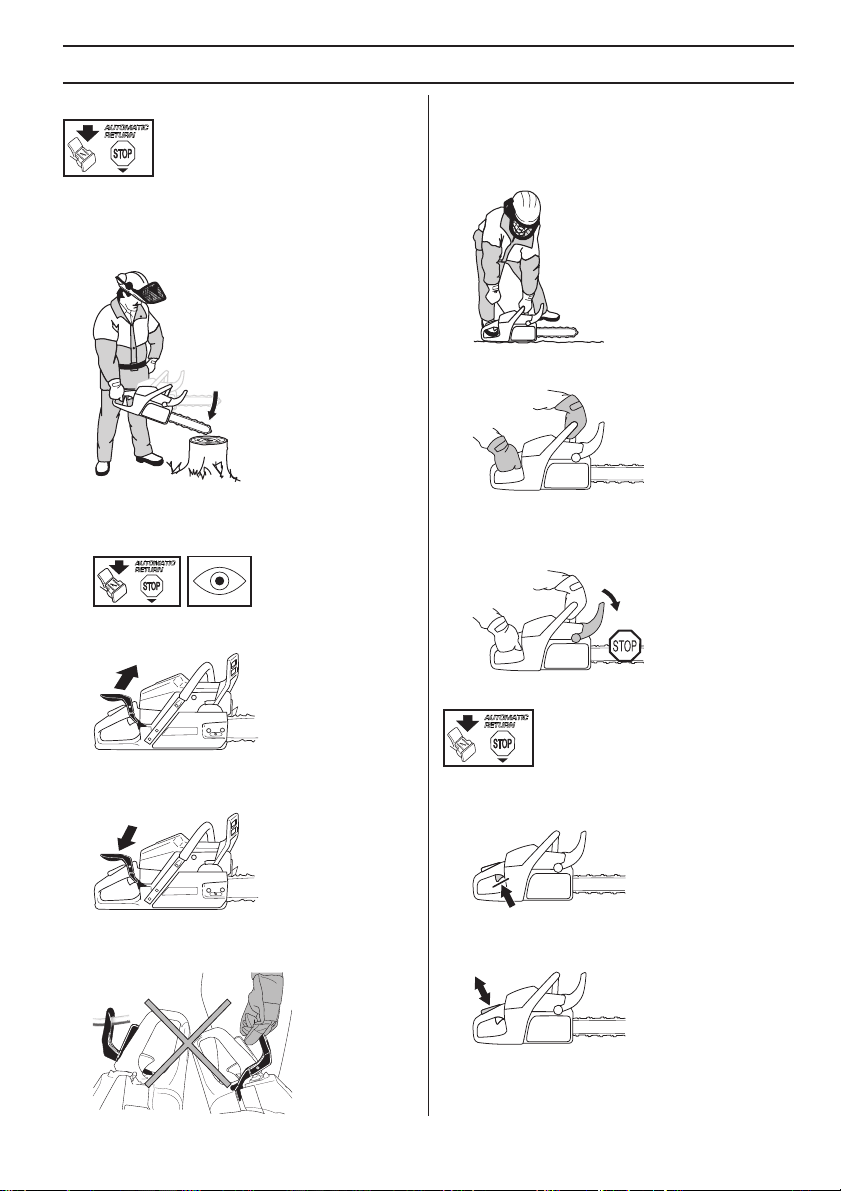 AUTOMATIC RETURN
STOP

AUTOMATIC RETURN
STOP

STOP

AUTOMATIC RETURN
STOP