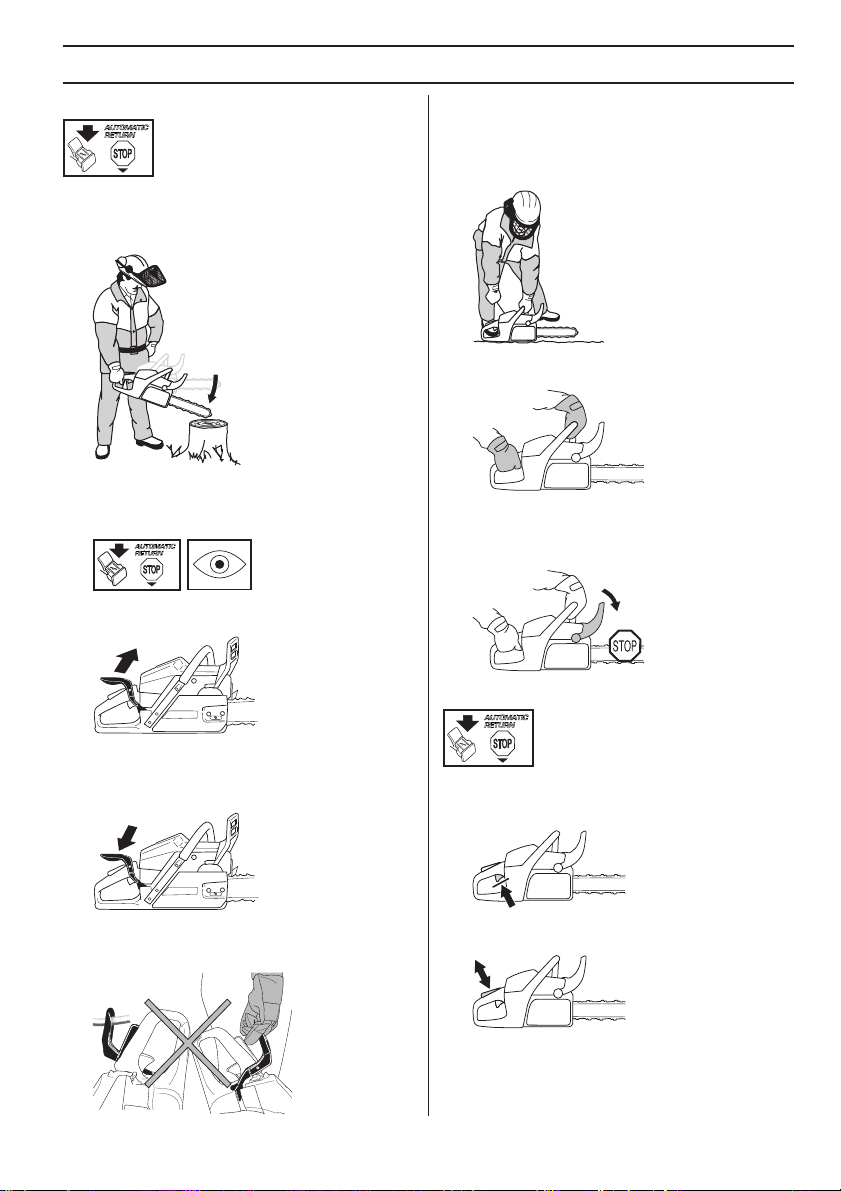 AUTOMATIC RETURN
STOP

AUTOMATIC RETURN
STOP

STOP

AUTOMATIC RETURN
STOP