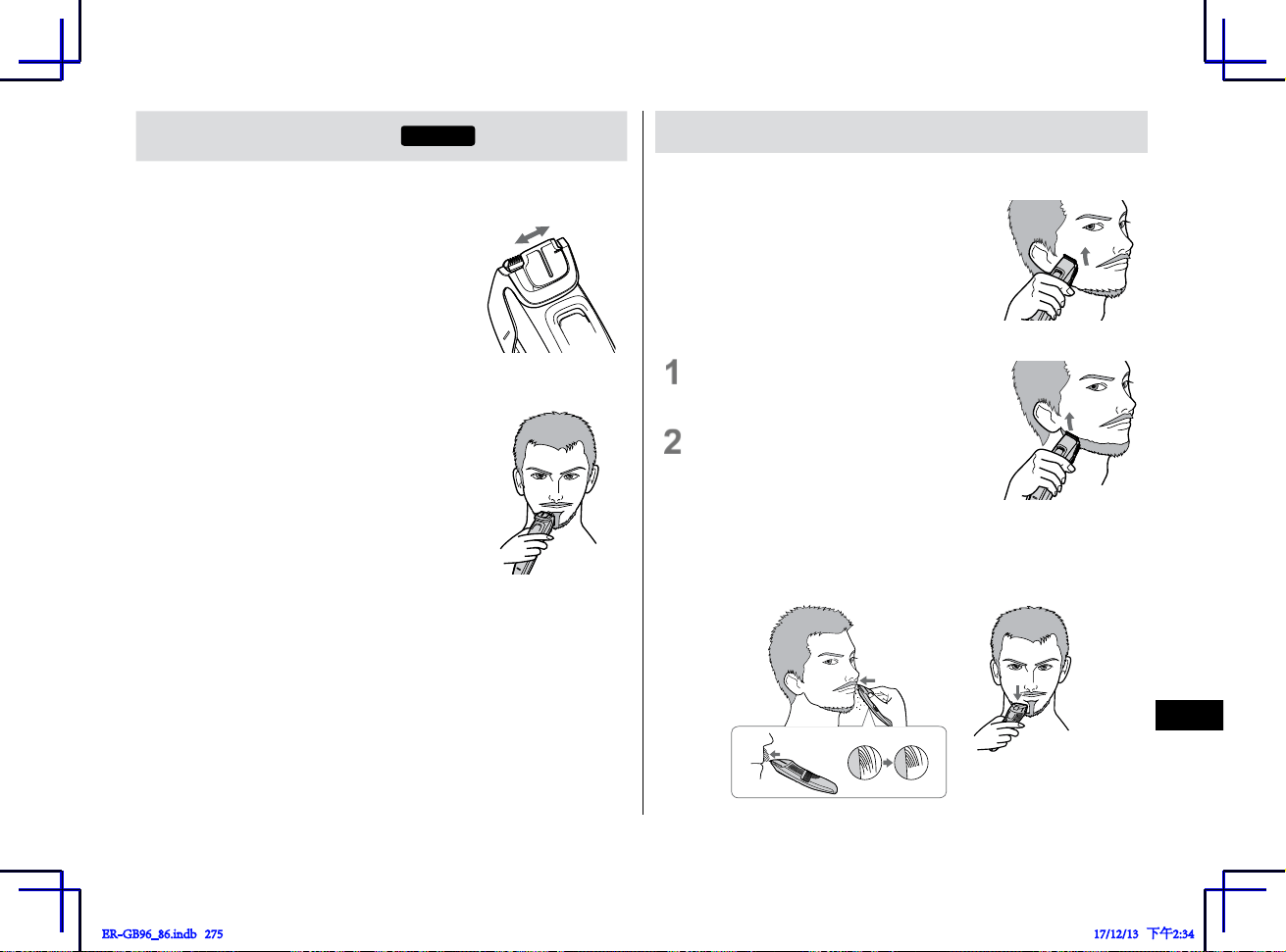 1

2

ER-GB96_86.indb 275

17/12/13 下午2:34