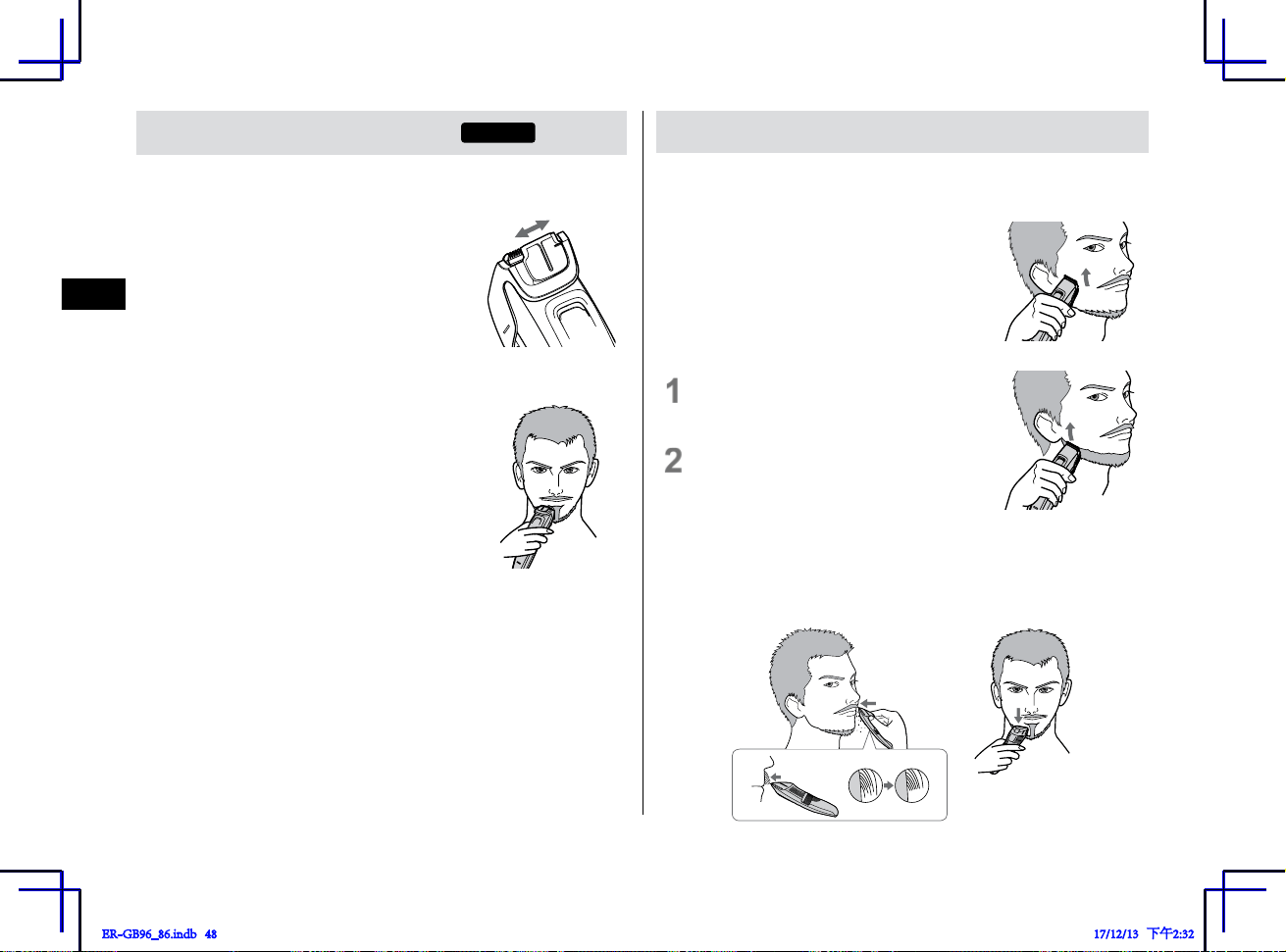 1

2

ER-GB96_86.indb 48

17/12/13 下午2:32