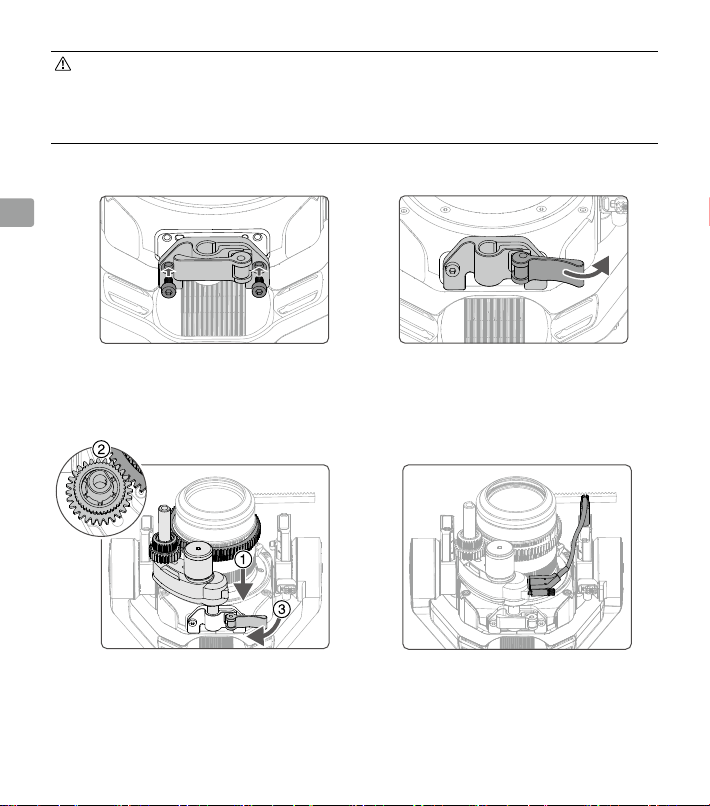 2

1

3