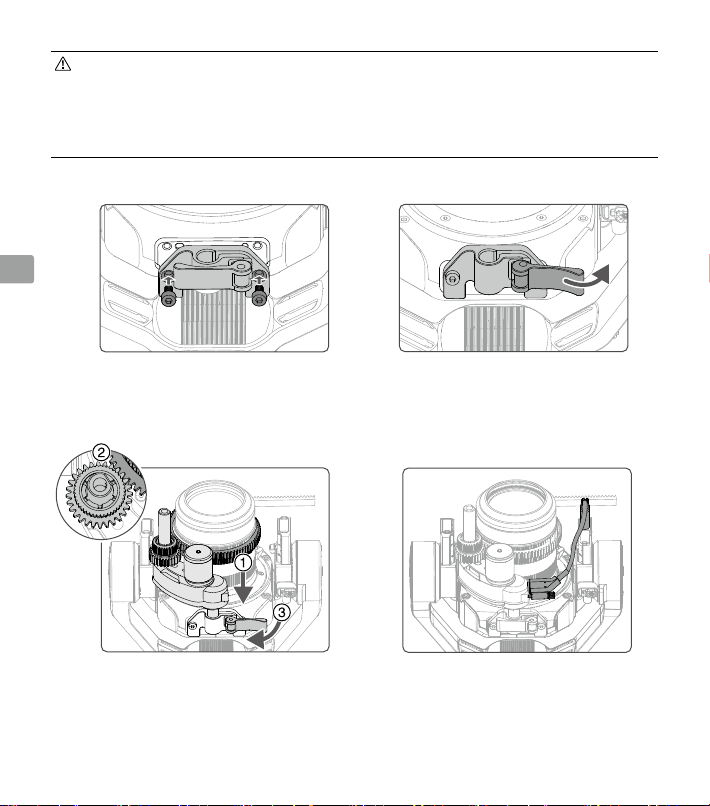 ②
①
③