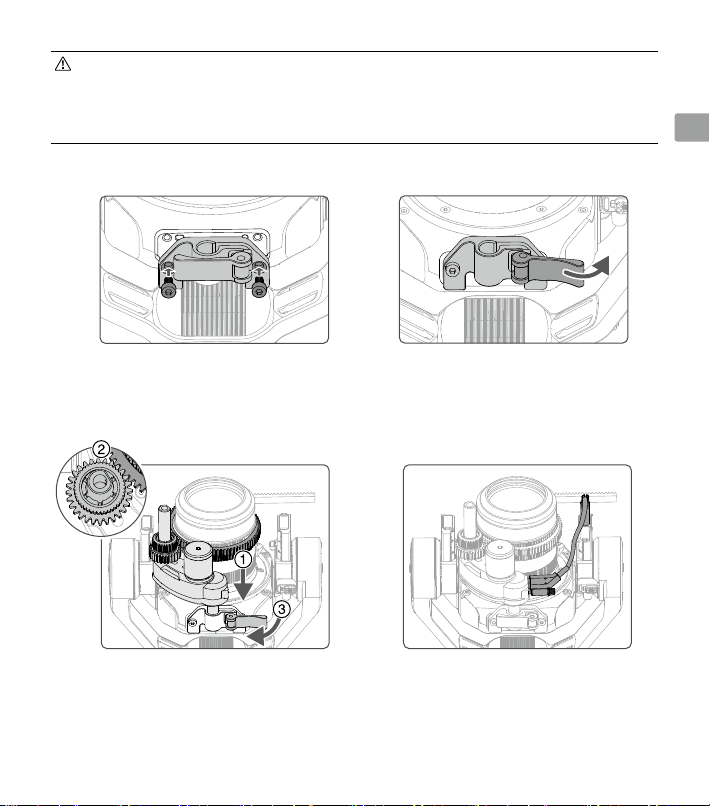 2

1

3