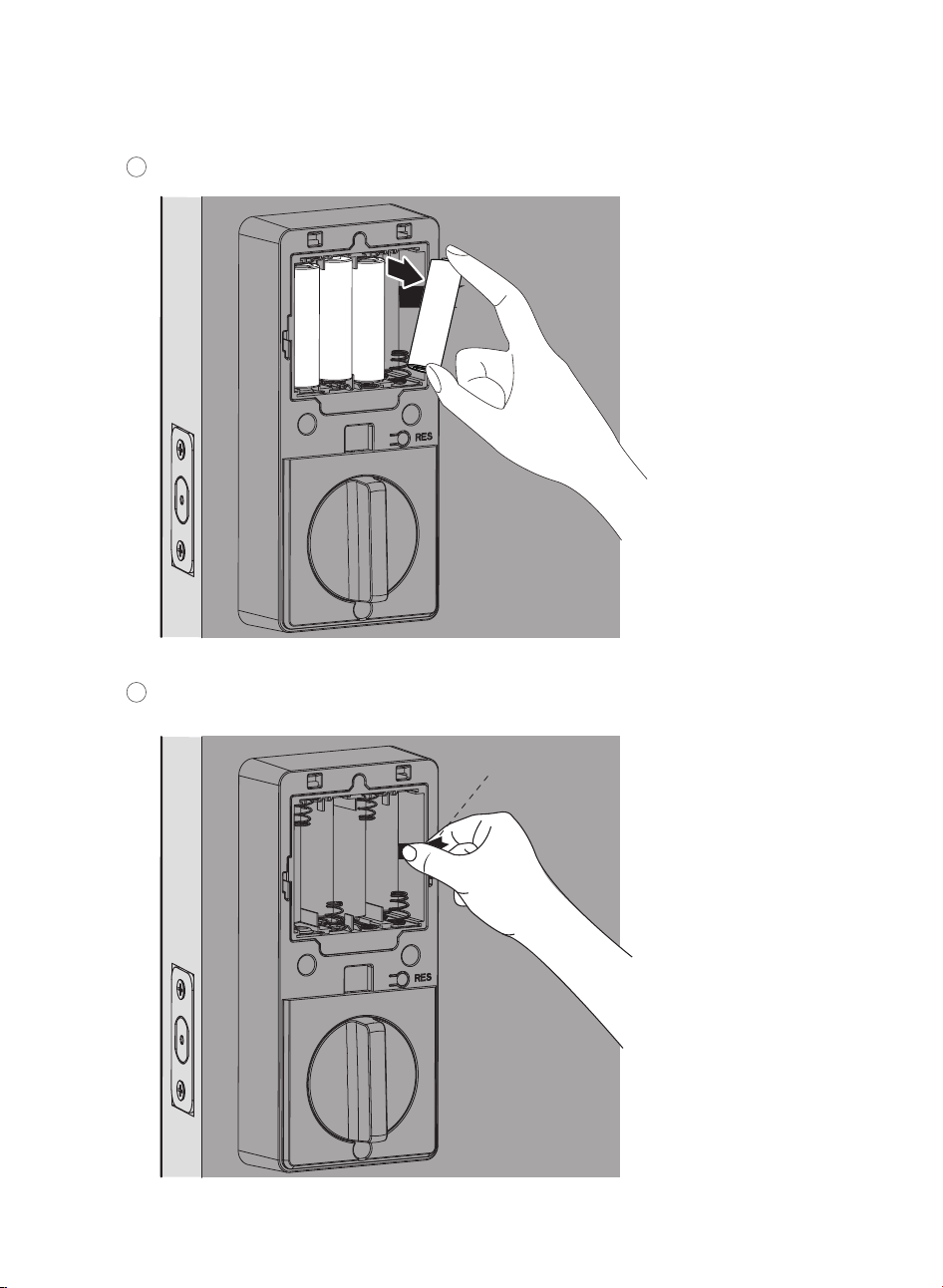 RES

RES