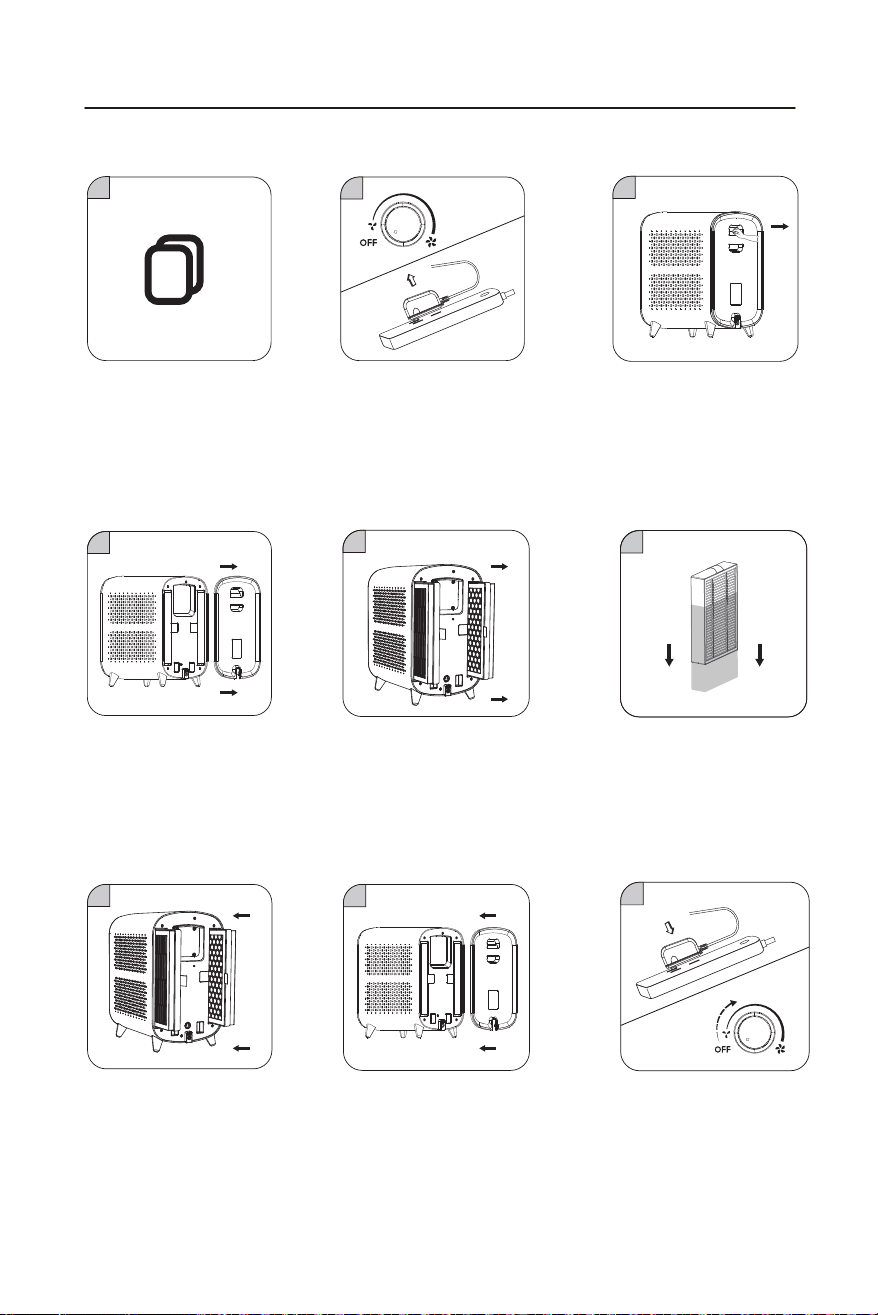 OFF

OFF