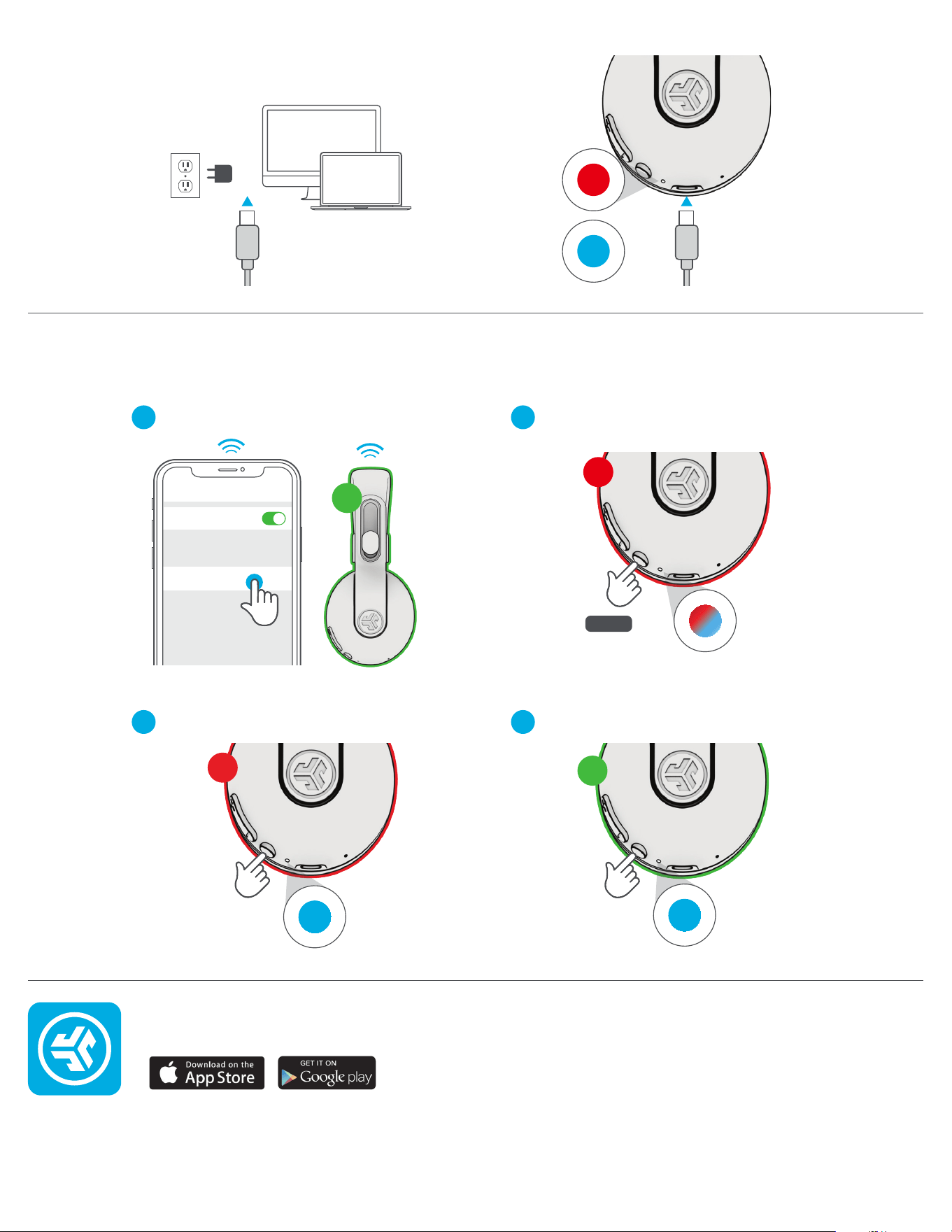 Download on the App Store

GET IT ON Google play