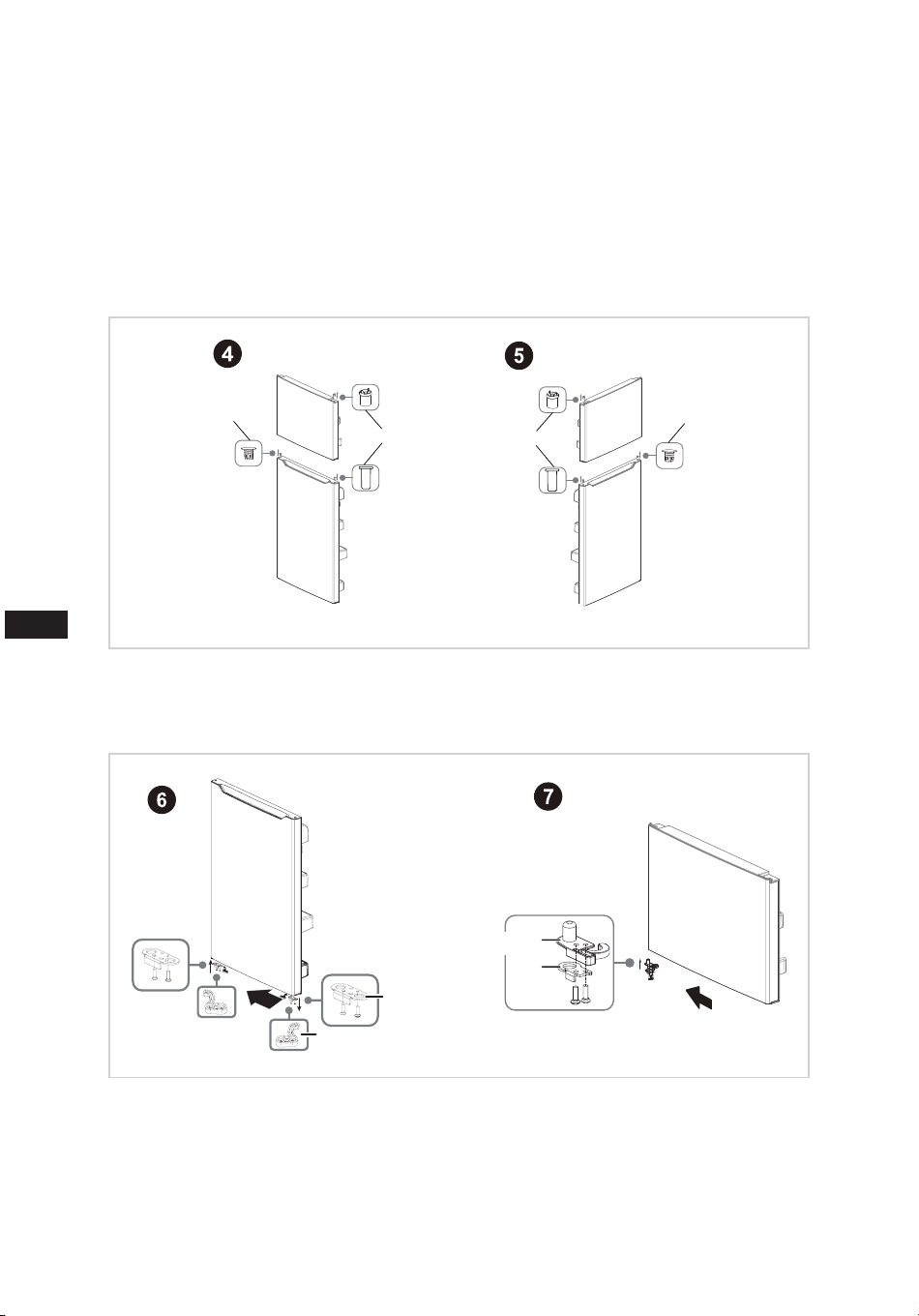 4

5

6

7