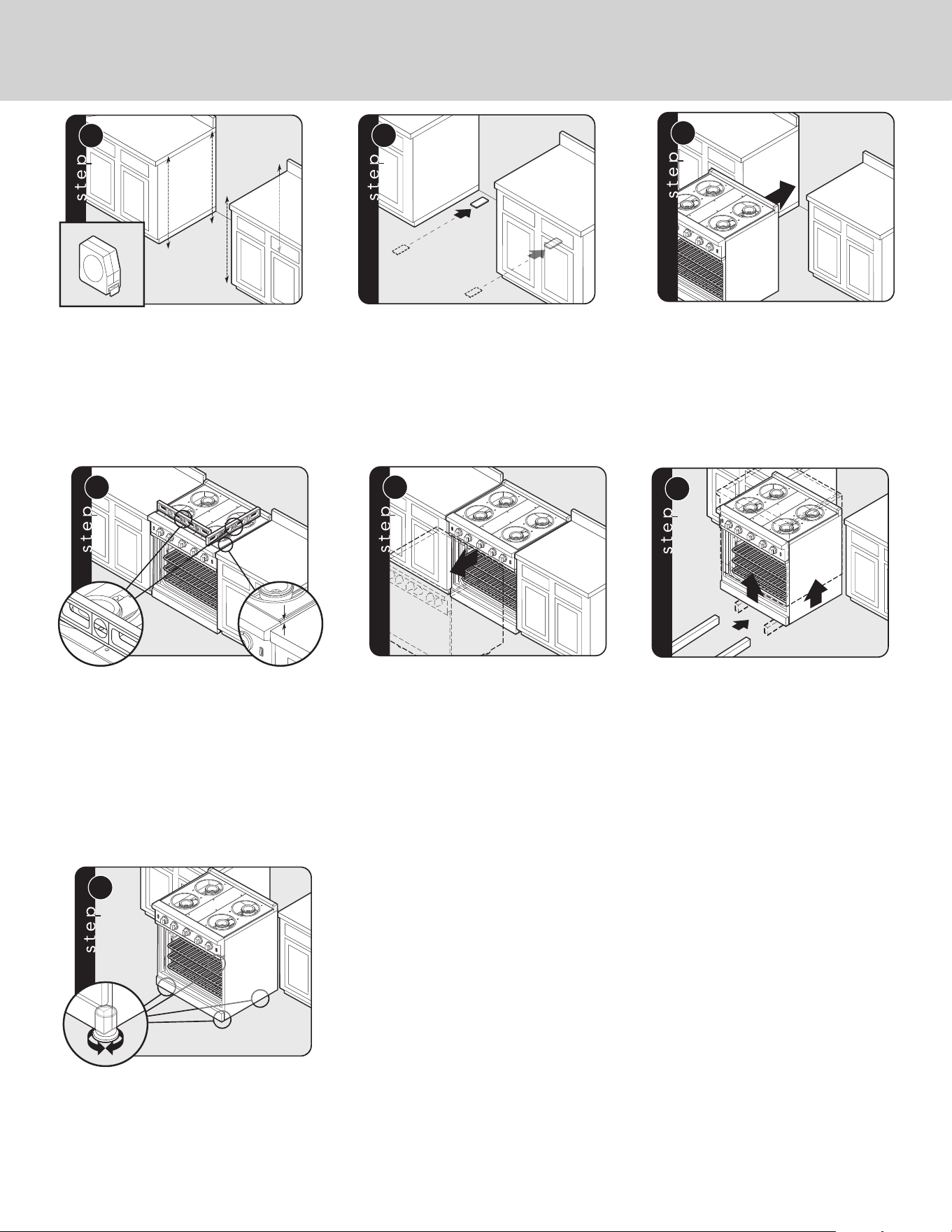 step

step

step

step

step

step

step