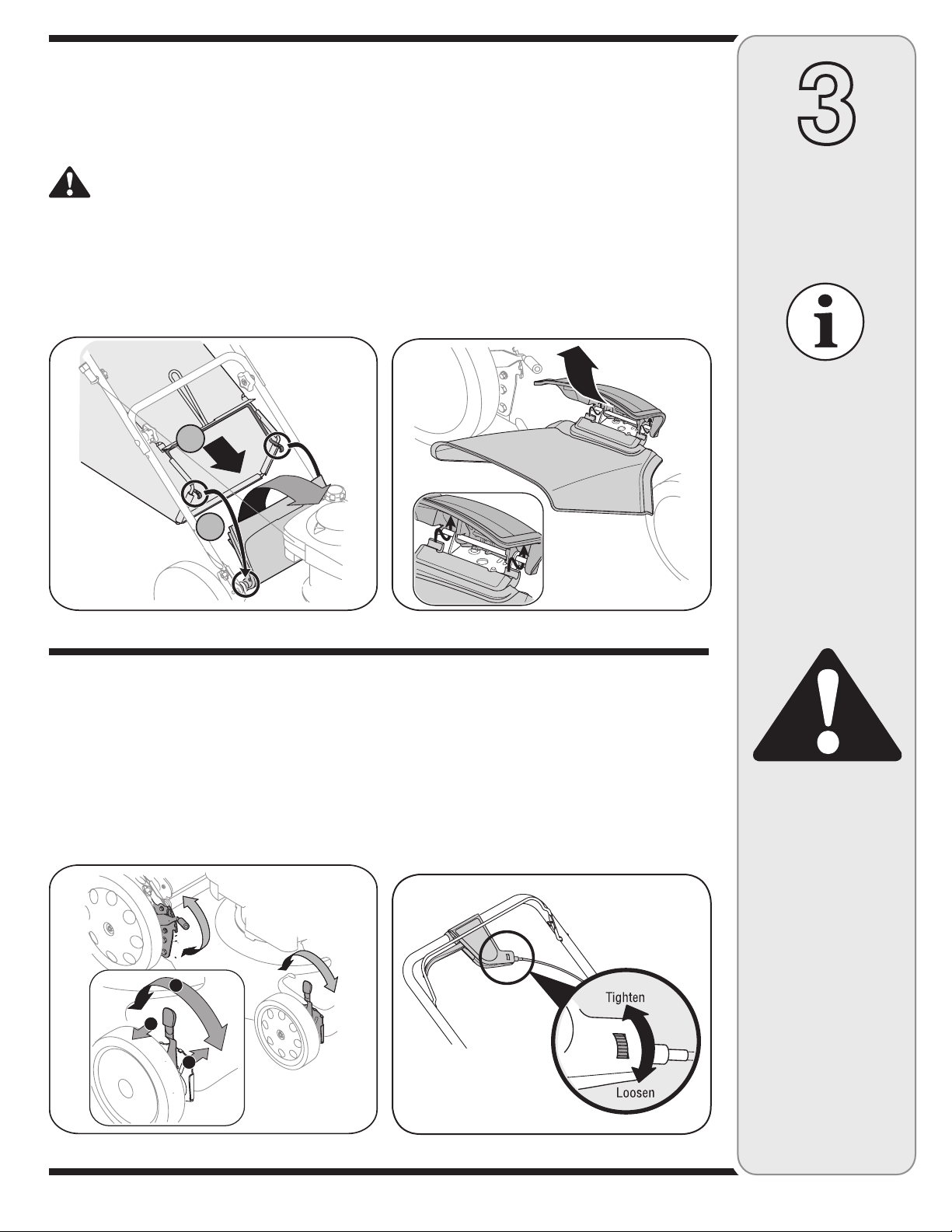 3

Tighten

Loosen