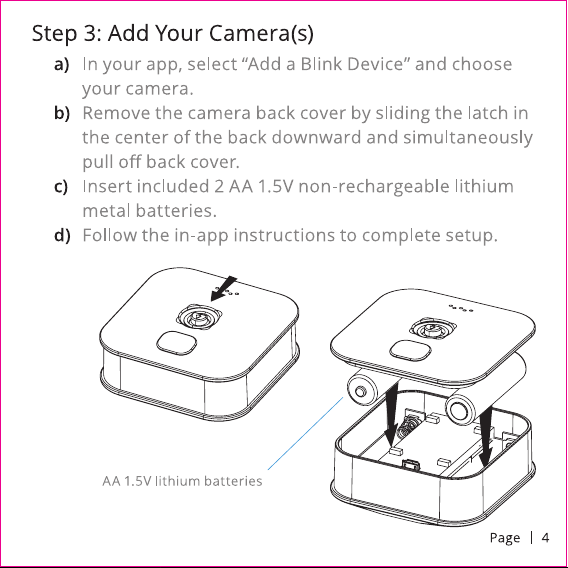 Step 3: Add Your Camera(s)

a) In your app, select “Add a Blink Device” and choose your camera.

b) Remove the camera back cover by sliding the latch in the center of the back downward and simultaneously pull off back cover.

c) Insert included 2 AA 1.5V non-rechargeable lithium metal batteries.

d) Follow the in-app instructions to complete setup.

AA 1.5V lithium batteries

Page | 4