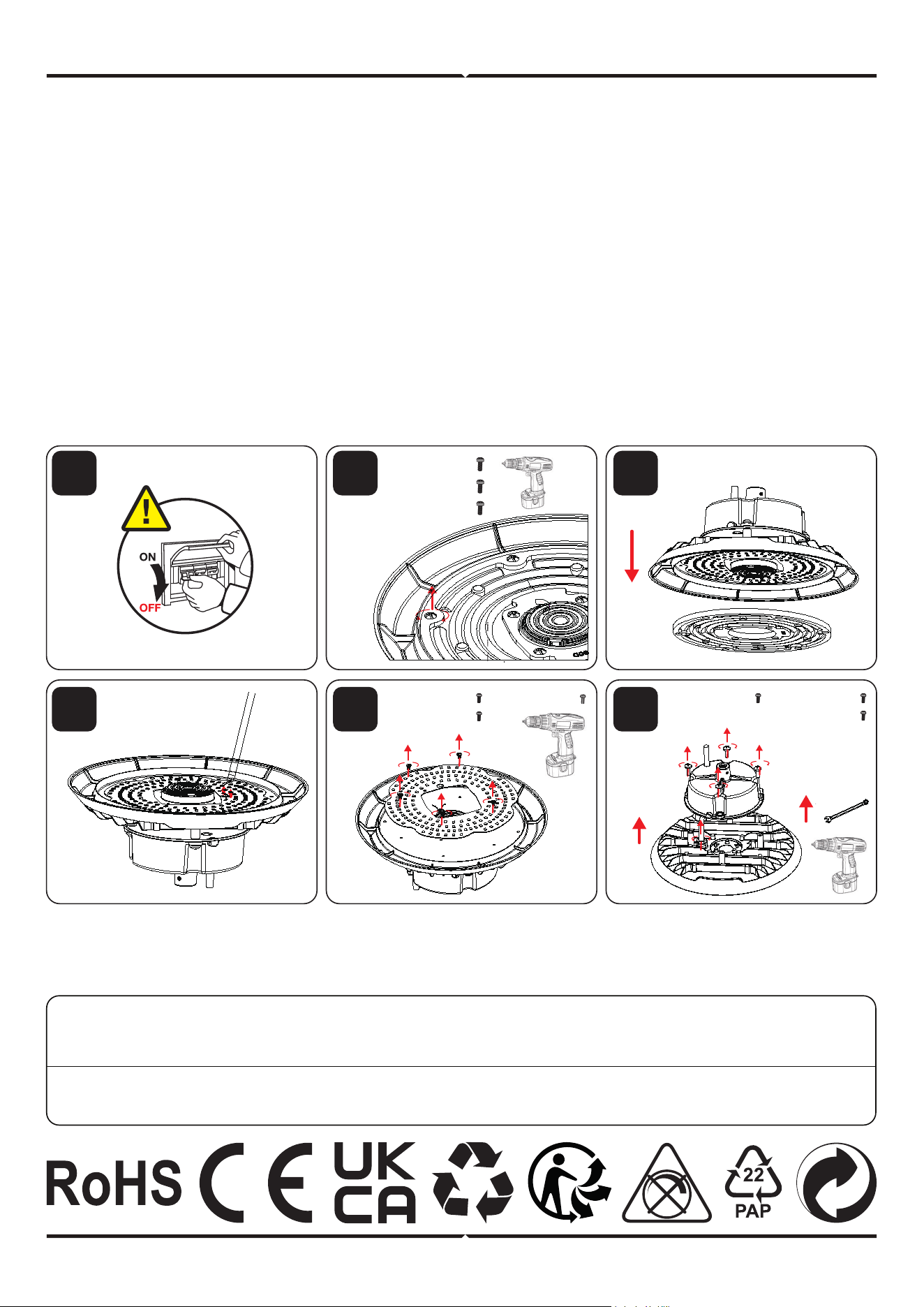 ON
OFF

RoHS
CE
UK
CA
22
PAP