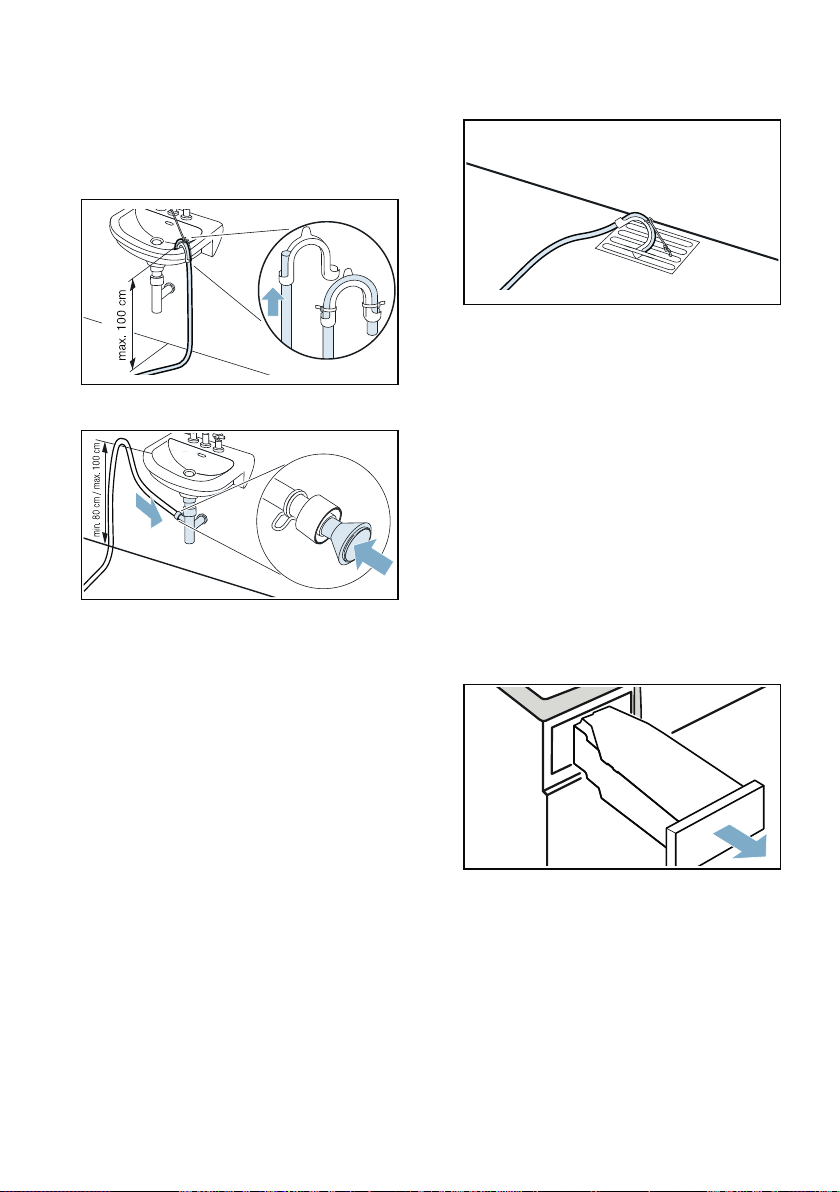 max. 100 cm

min. 80 cm / max. 100 cm