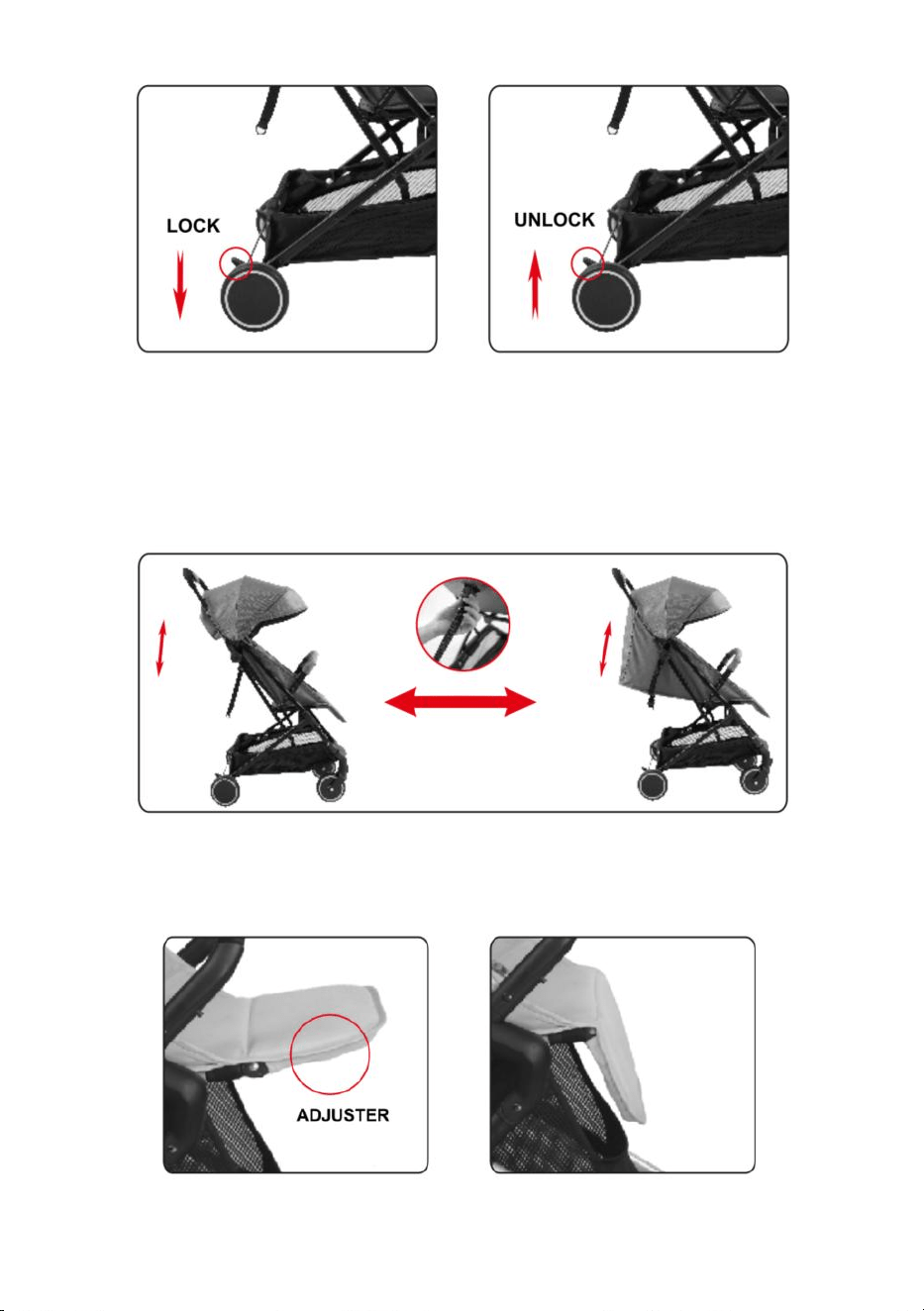 LOCK

UNLOCK

ADJUSTER