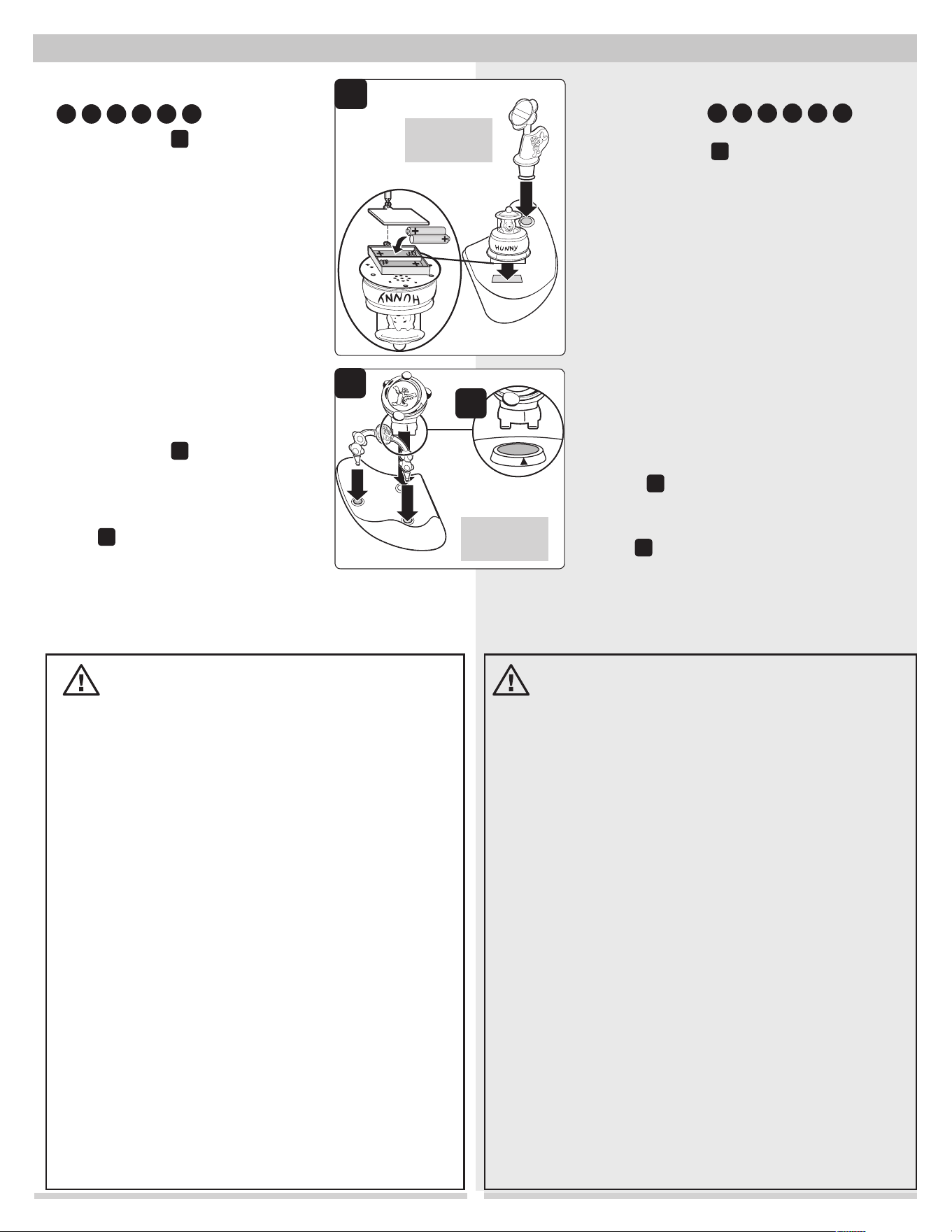 HUNNY

HUNNY