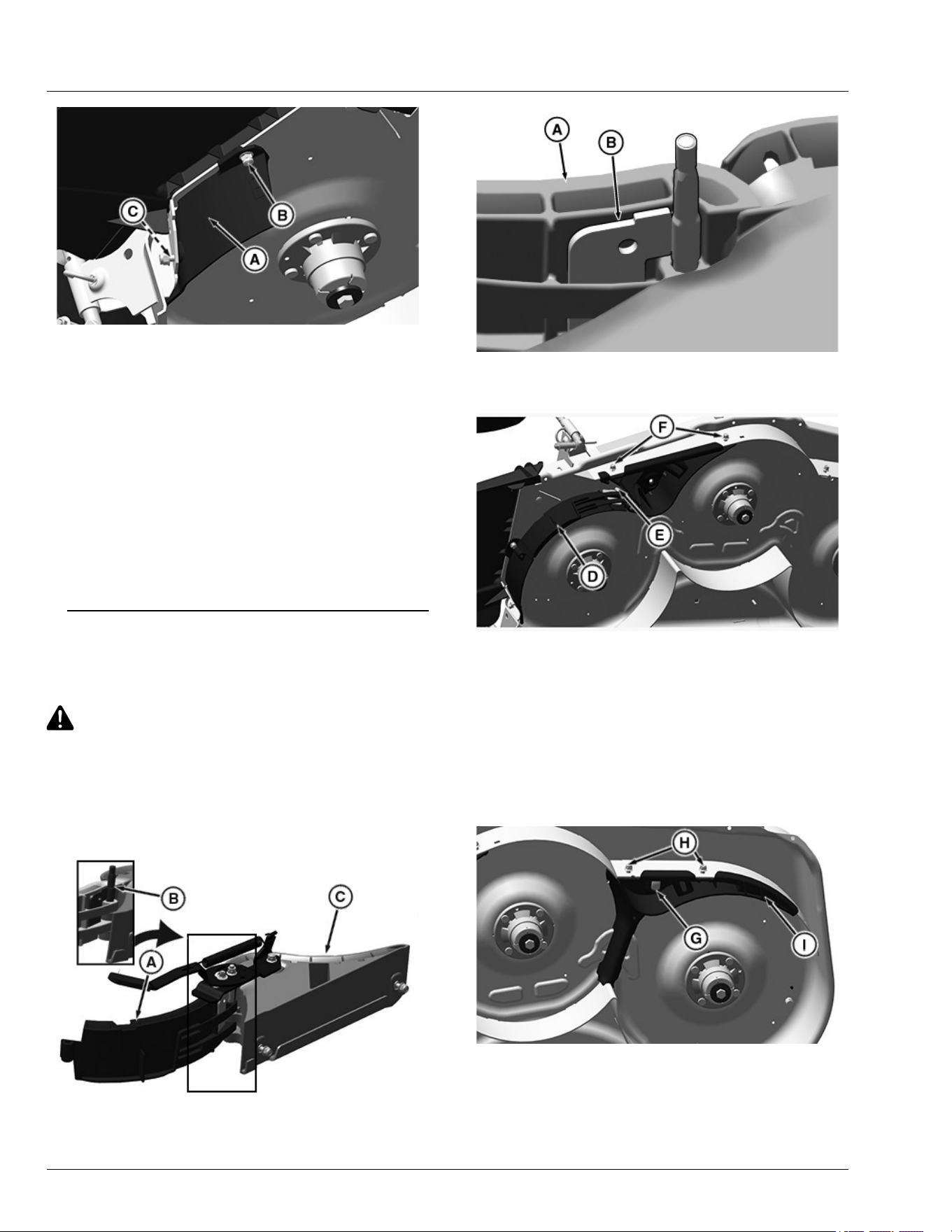 C
B
A

A
B

F
E
D

B
C
A

H
G
I