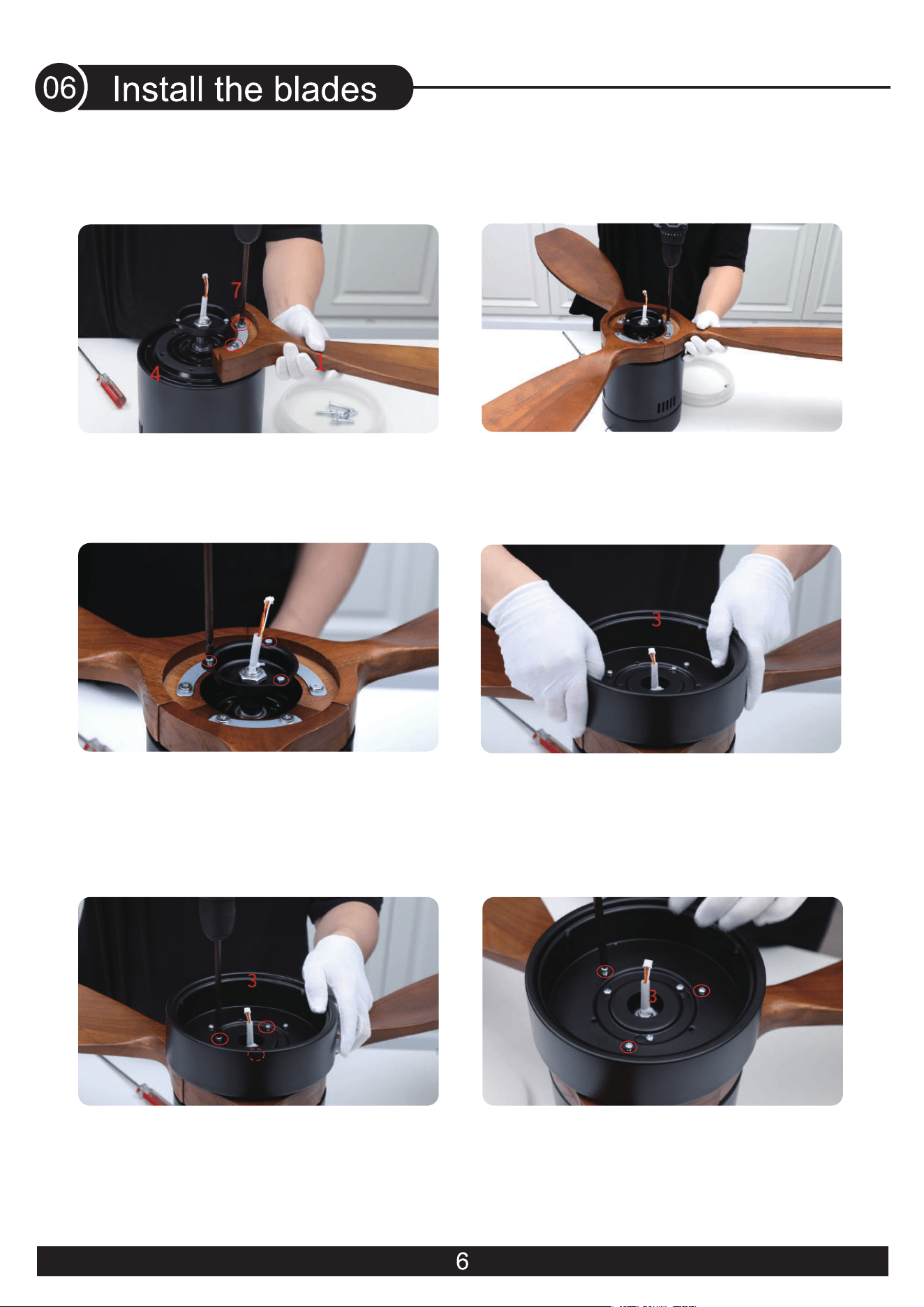 06 Install the blades

7

4

1

3

3

3

6