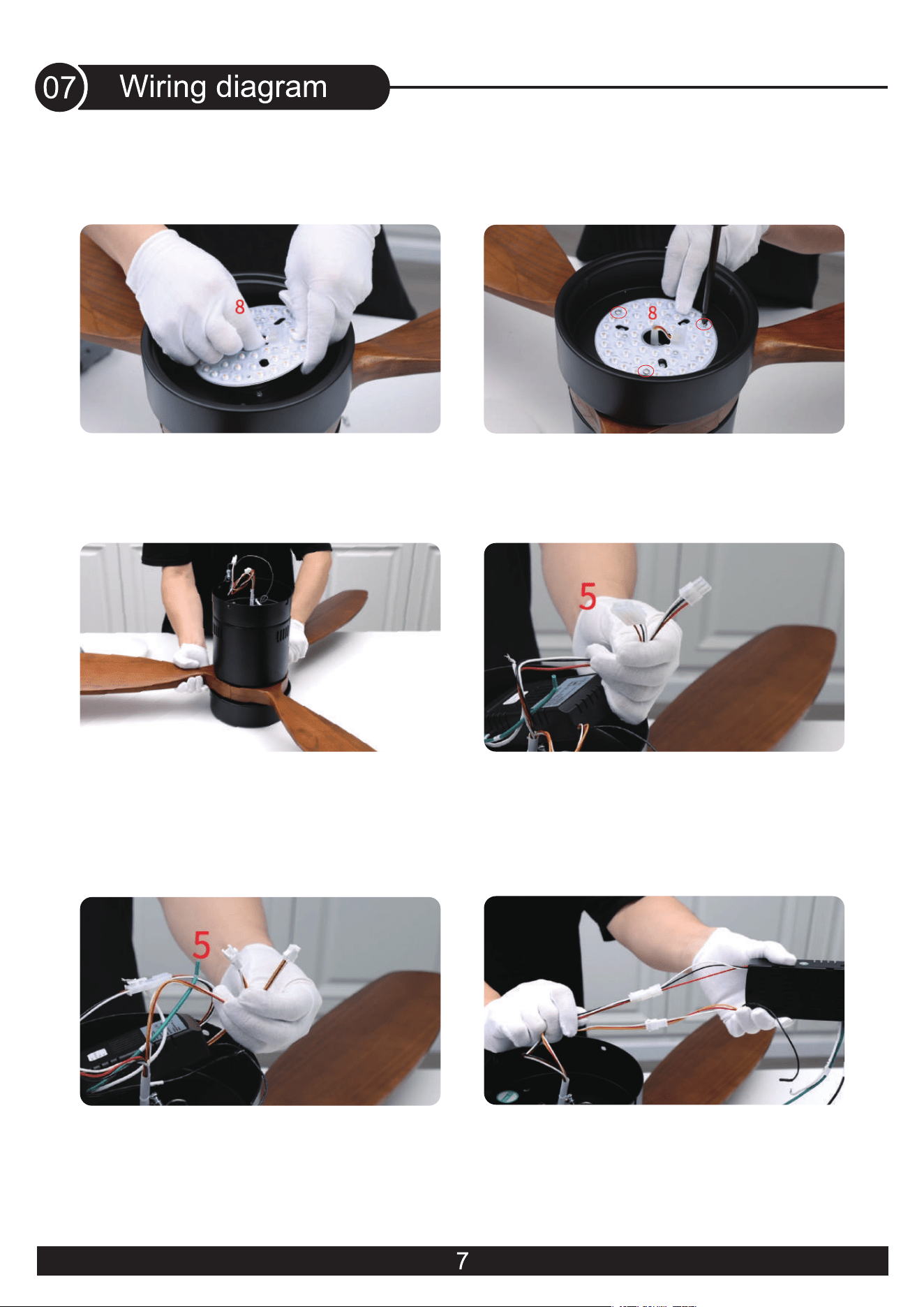 07 Wiring diagram

8

8

5

5

7