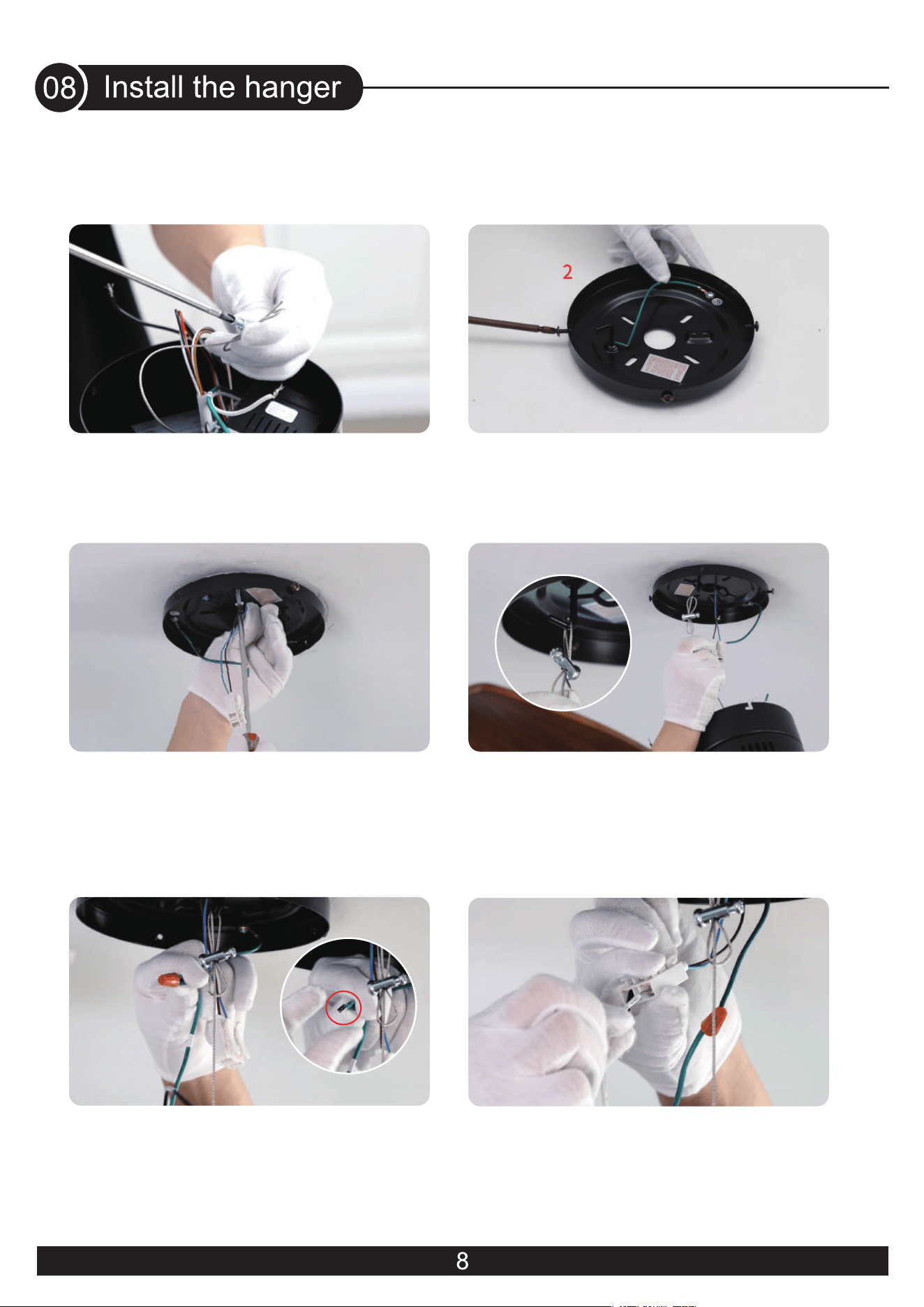 08 Install the hanger

2

8