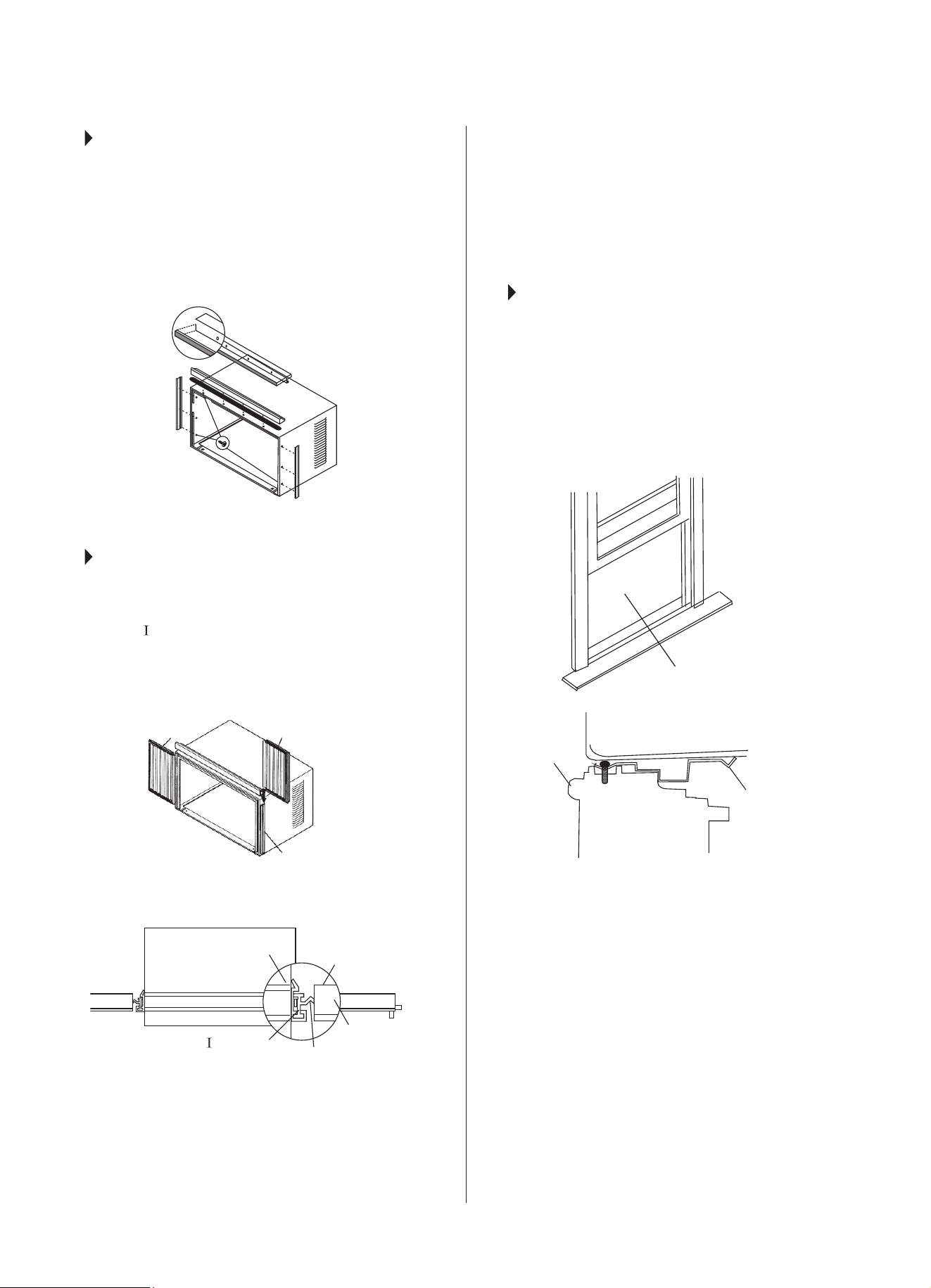 I

I