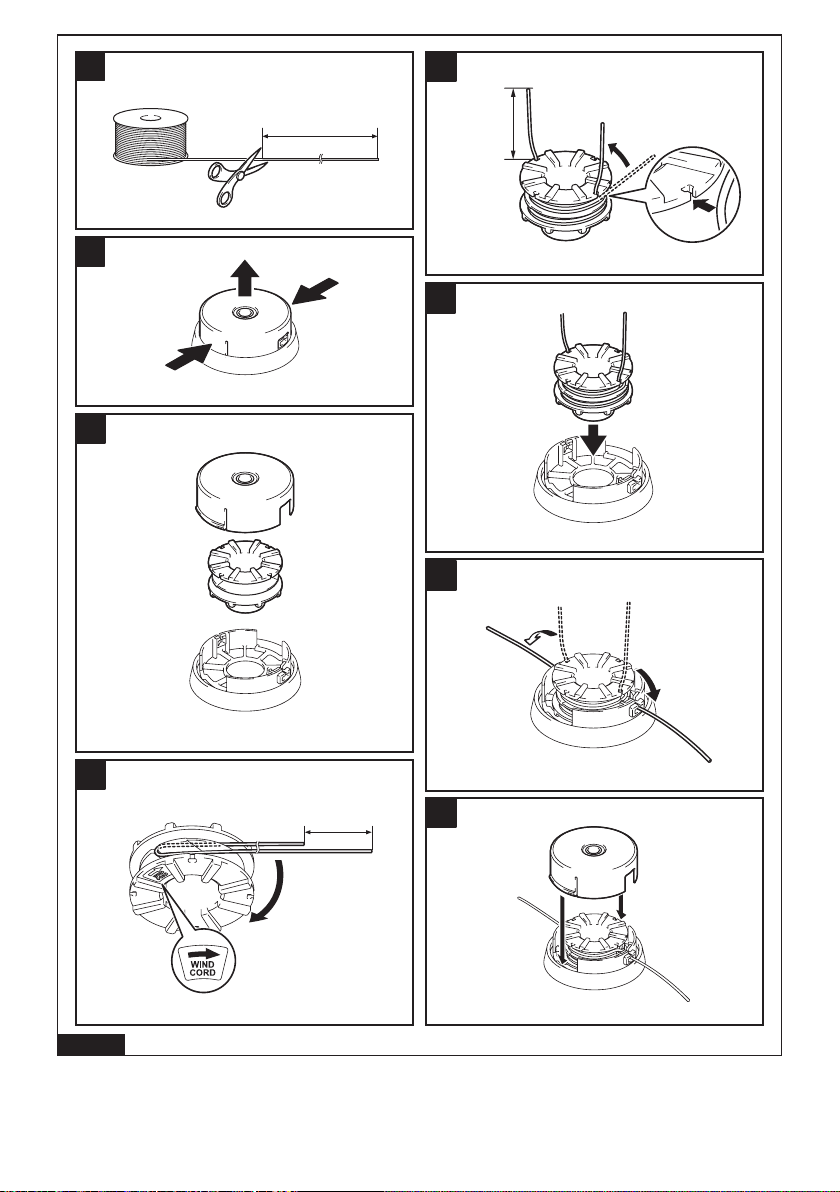 WIND CORD