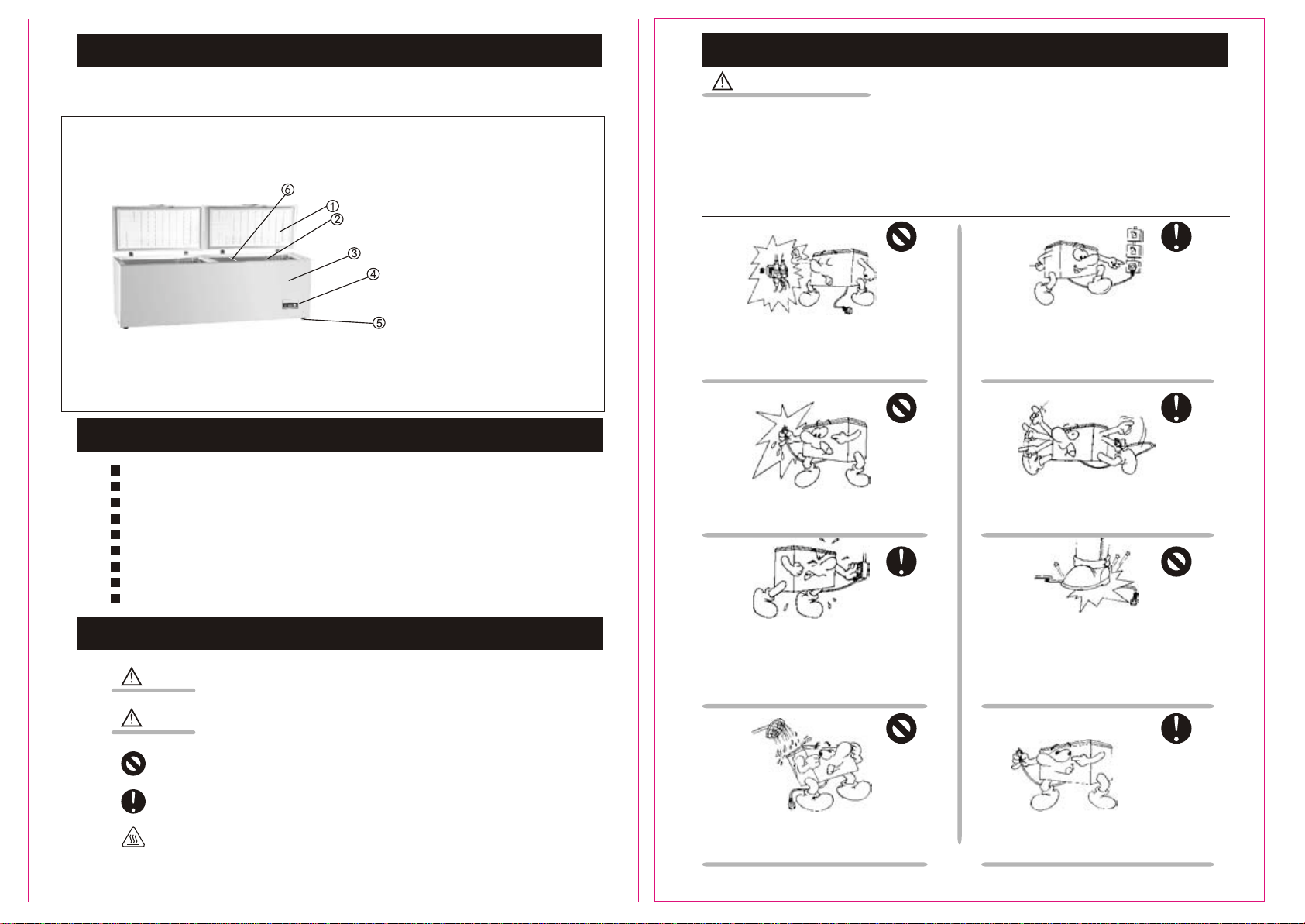 6
1
2
3
4
5