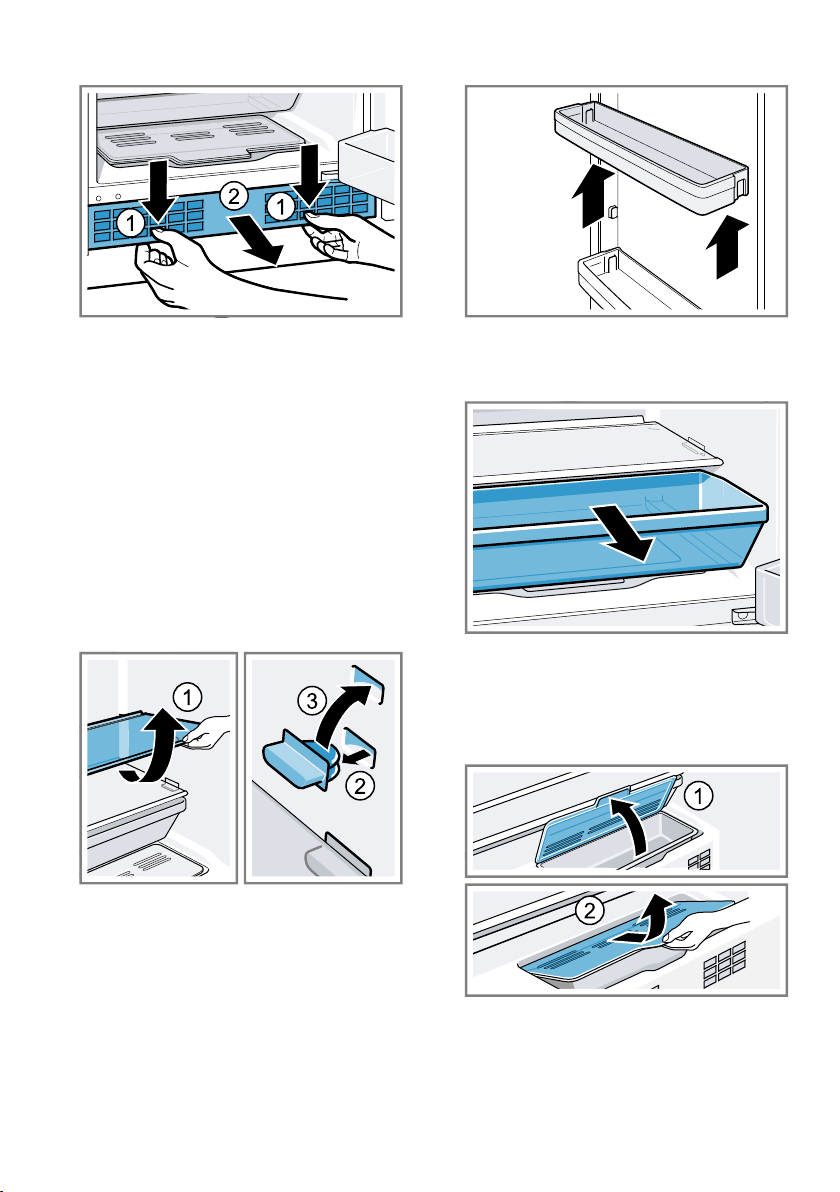 1
2
1

1
3
2

1
2