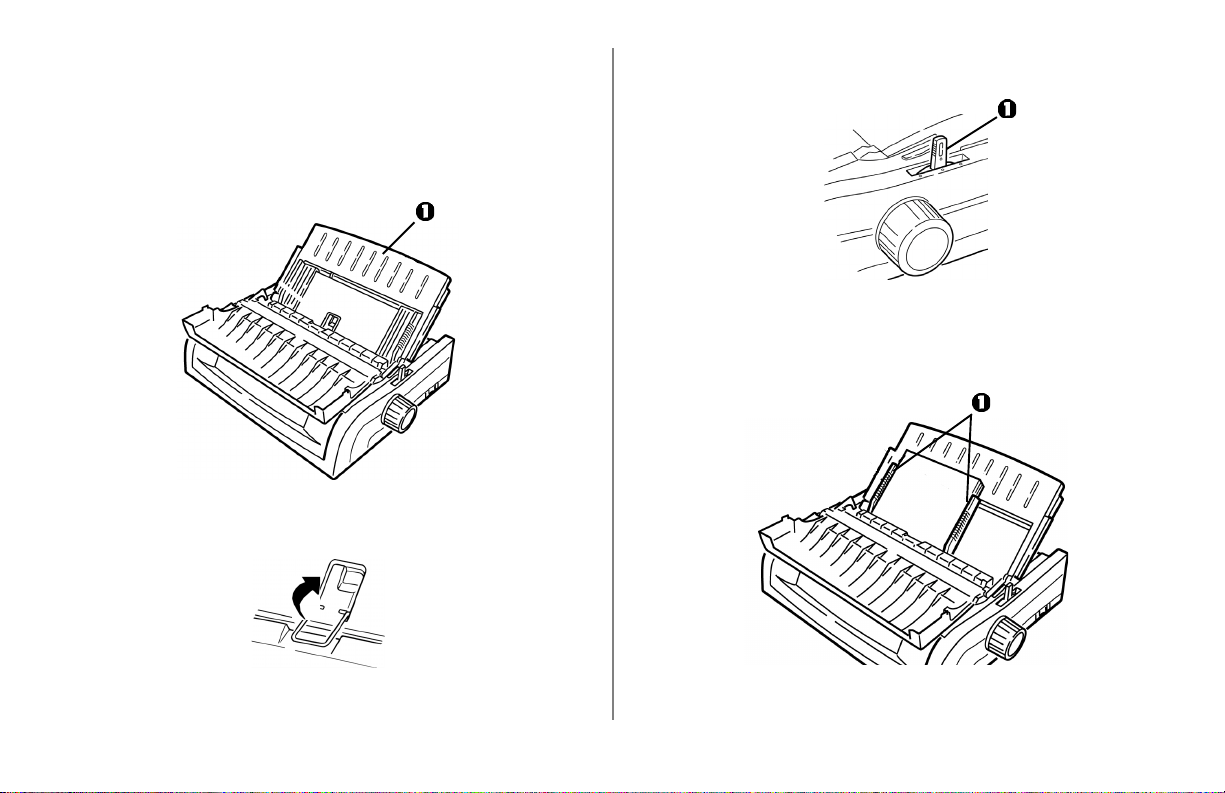 1

1

1