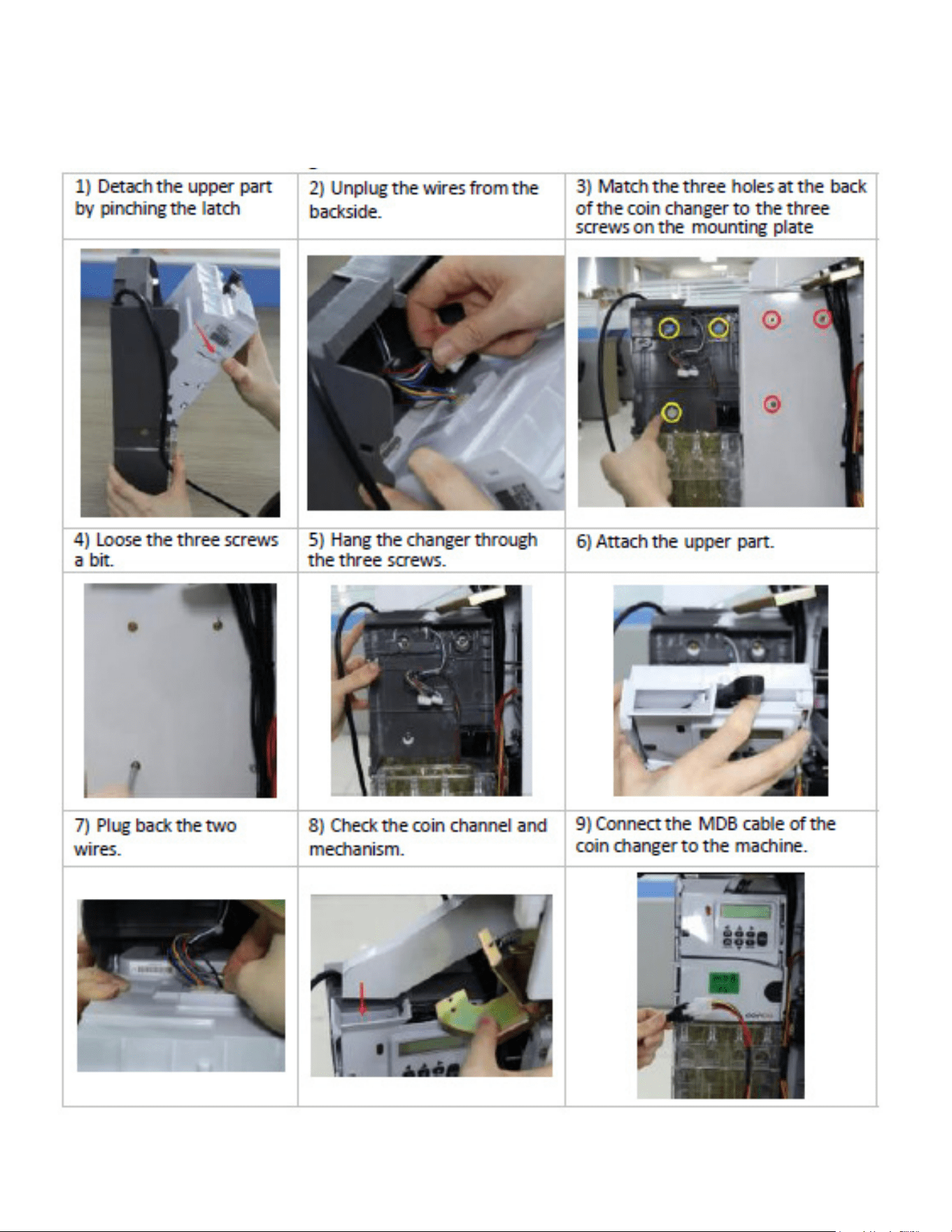 | 1) Detach the upper part by pinching the latch | 2) Unplug the wires from the backside. | 3) Match the three holes at the back of the coin changer to the three screws on the mounting plate |
|---|---|---|
| | | |
| 4) Loose the three screws a bit. | 5) Hang the changer through the three screws. | 6) Attach the upper part. |
| | | |
| 7) Plug back the two wires. | 8) Check the coin channel and mechanism. | 9) Connect the MDB cable of the coin changer to the machine. |
| | | |