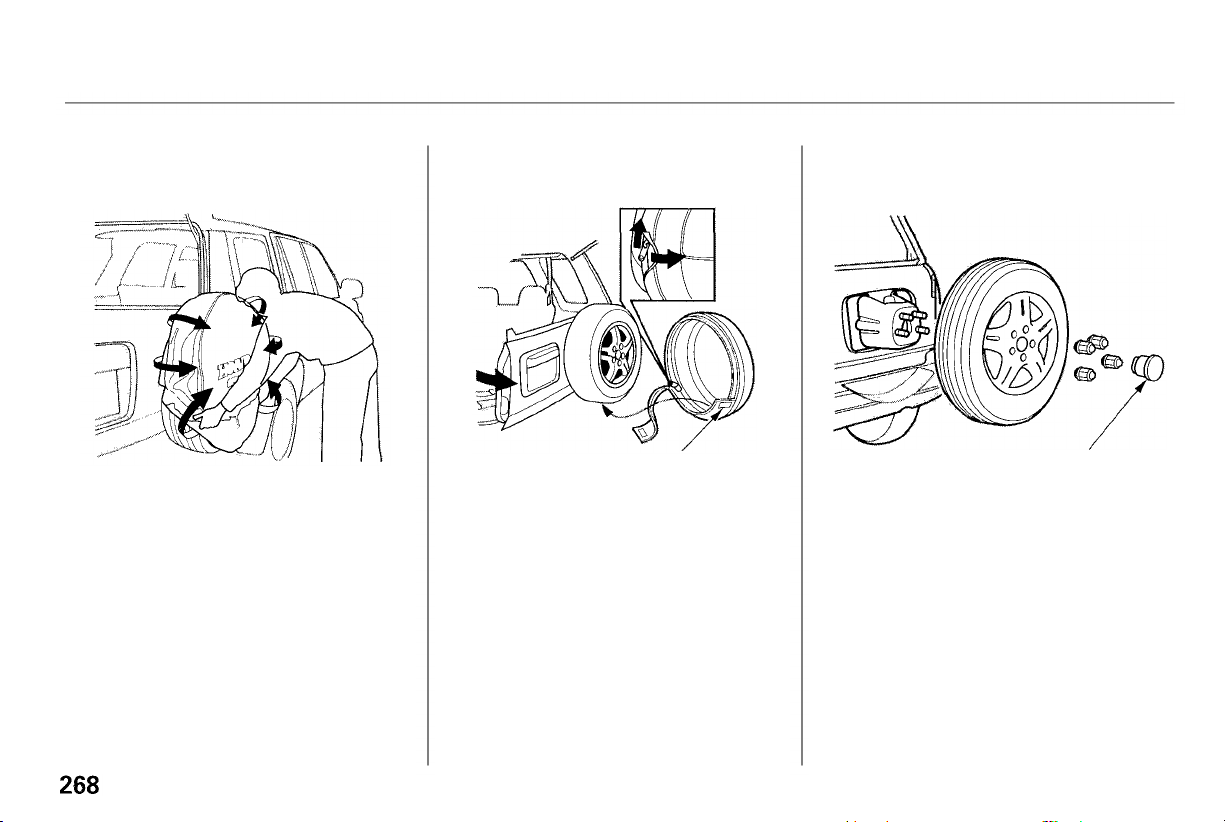 268