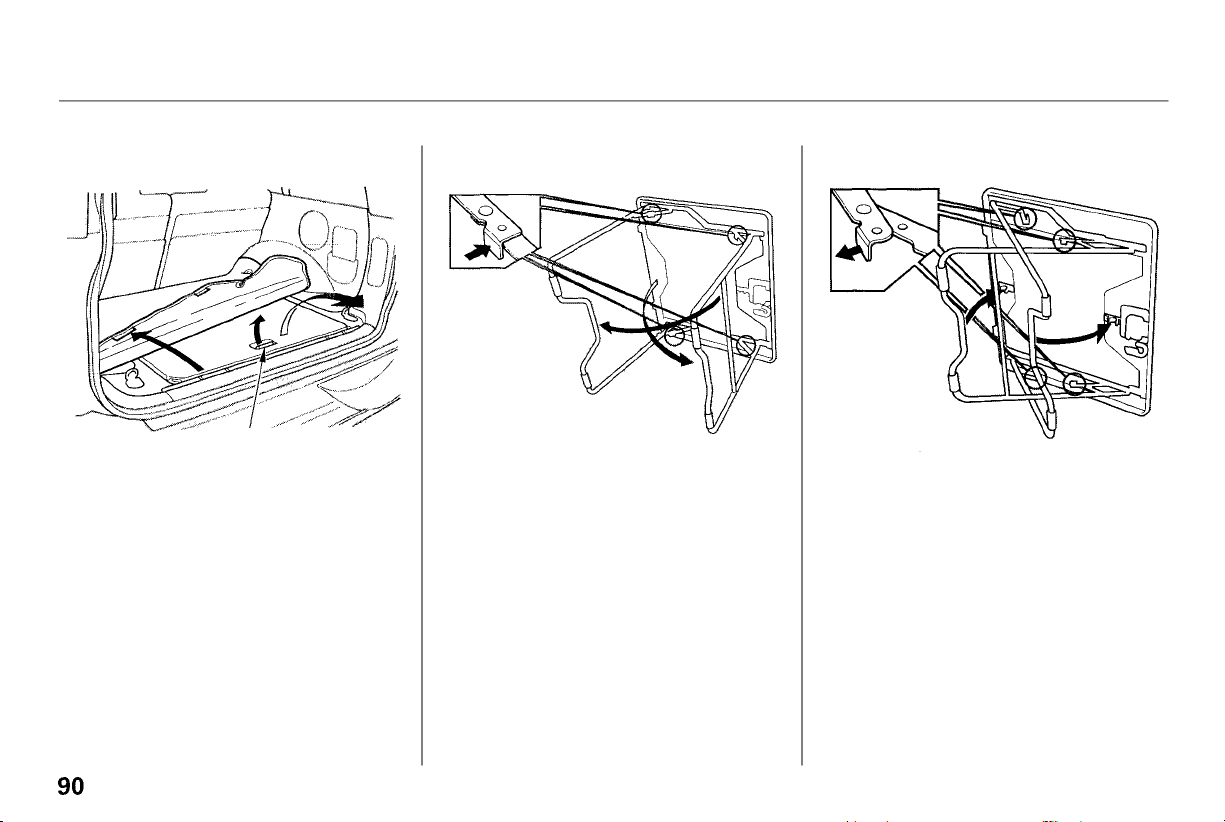 90