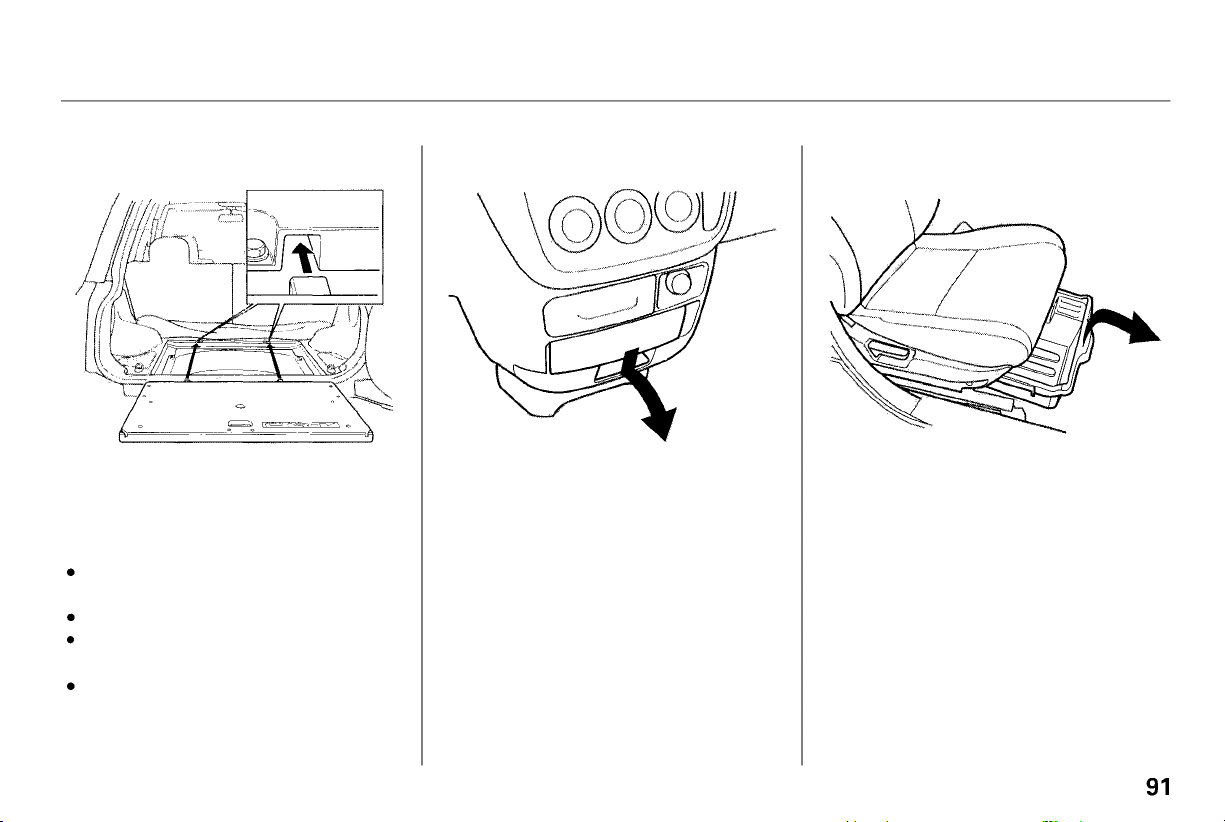 91