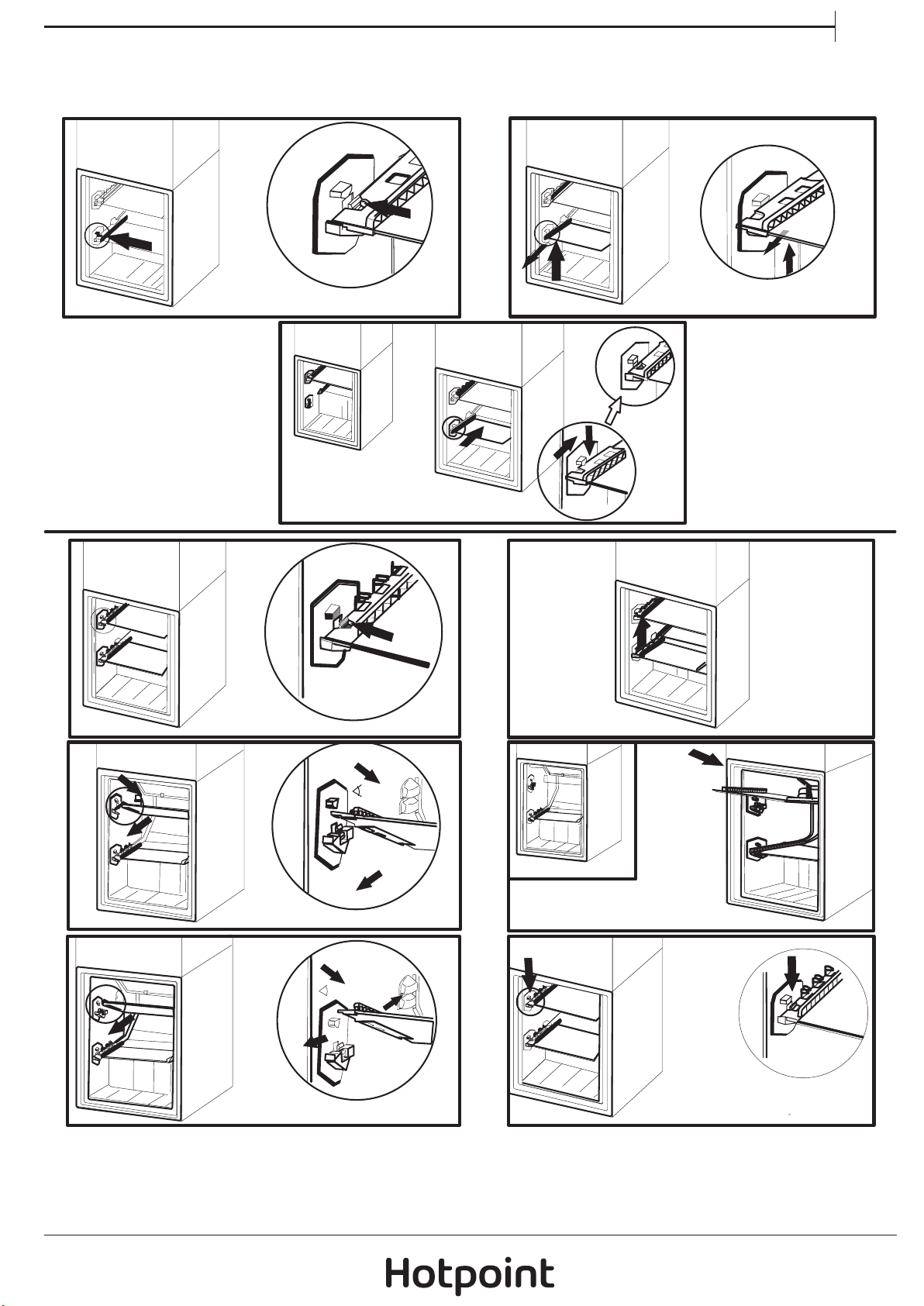 Hotpoint