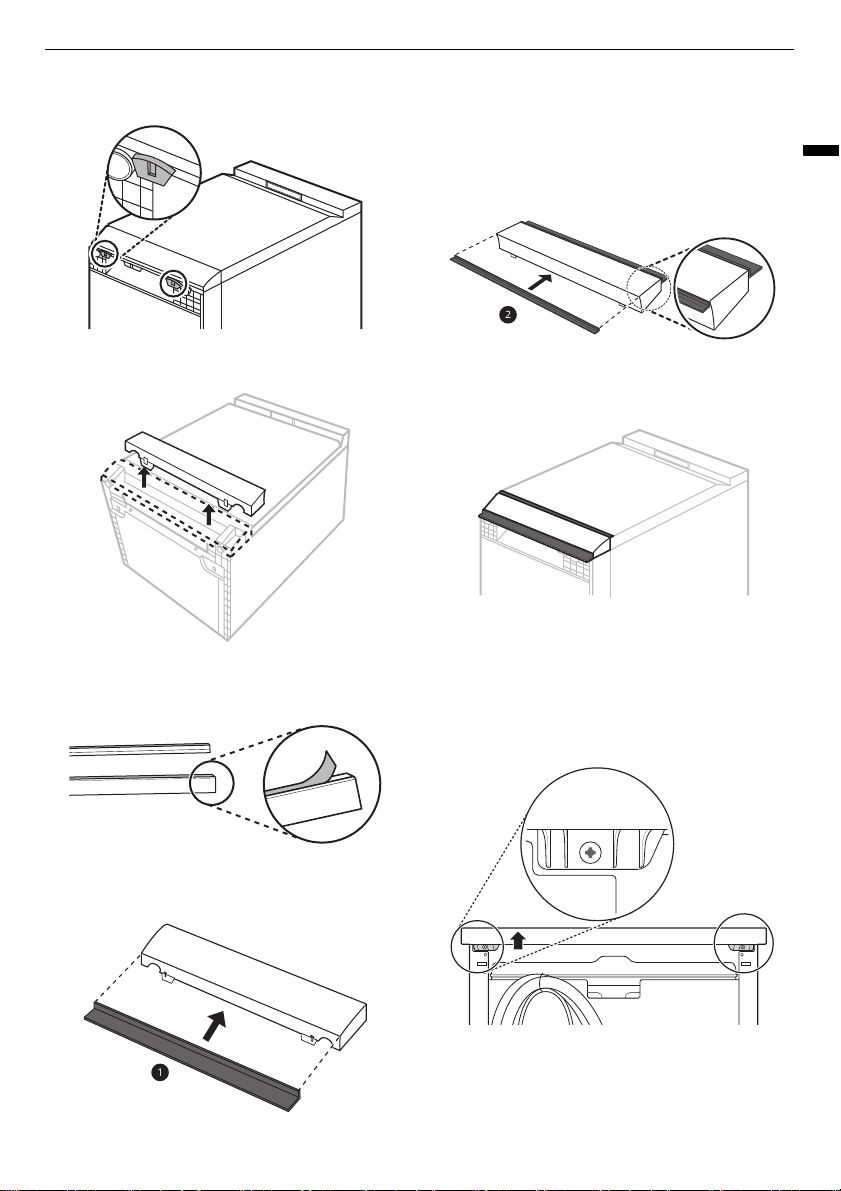 2

1