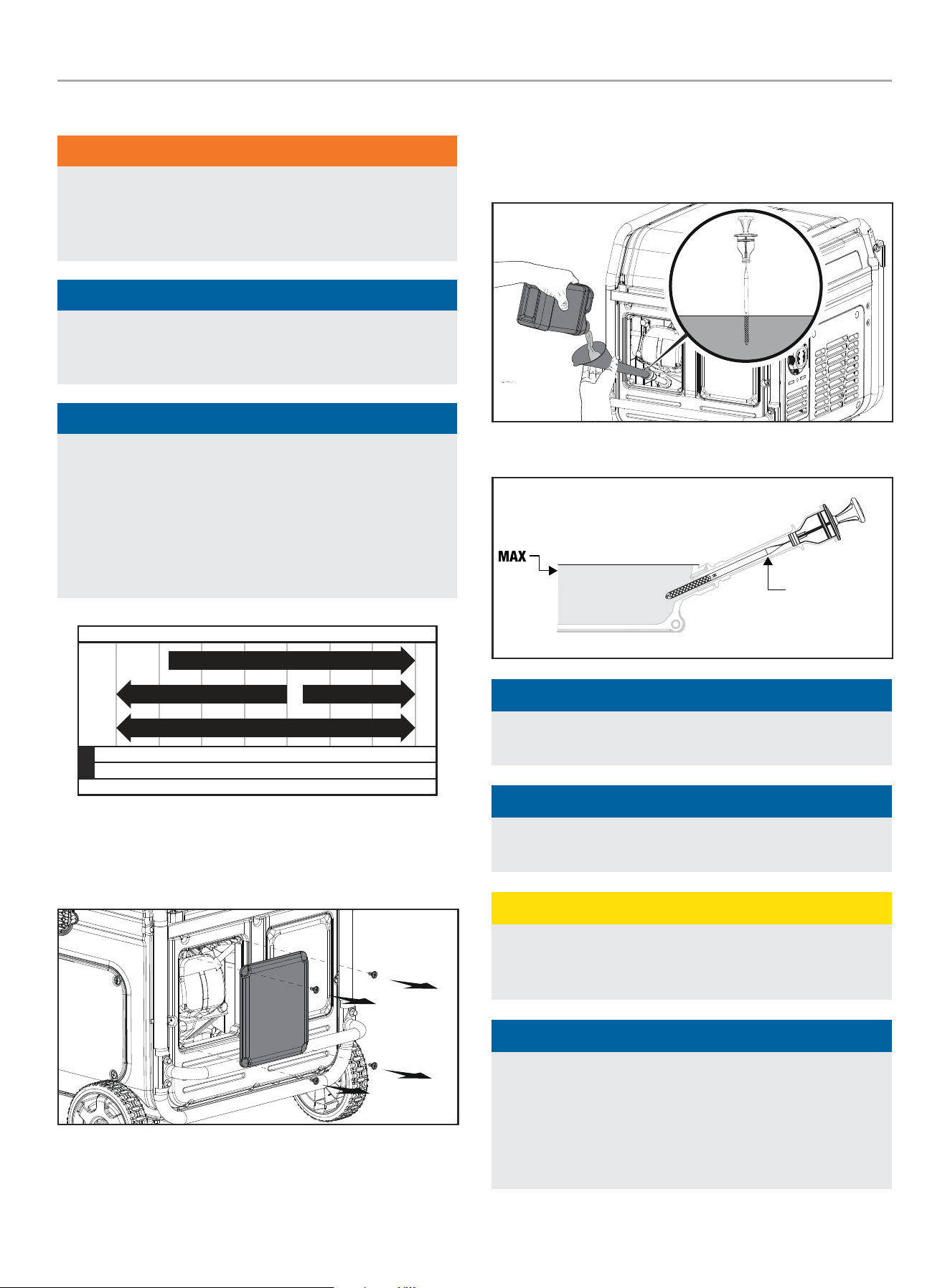 MAX