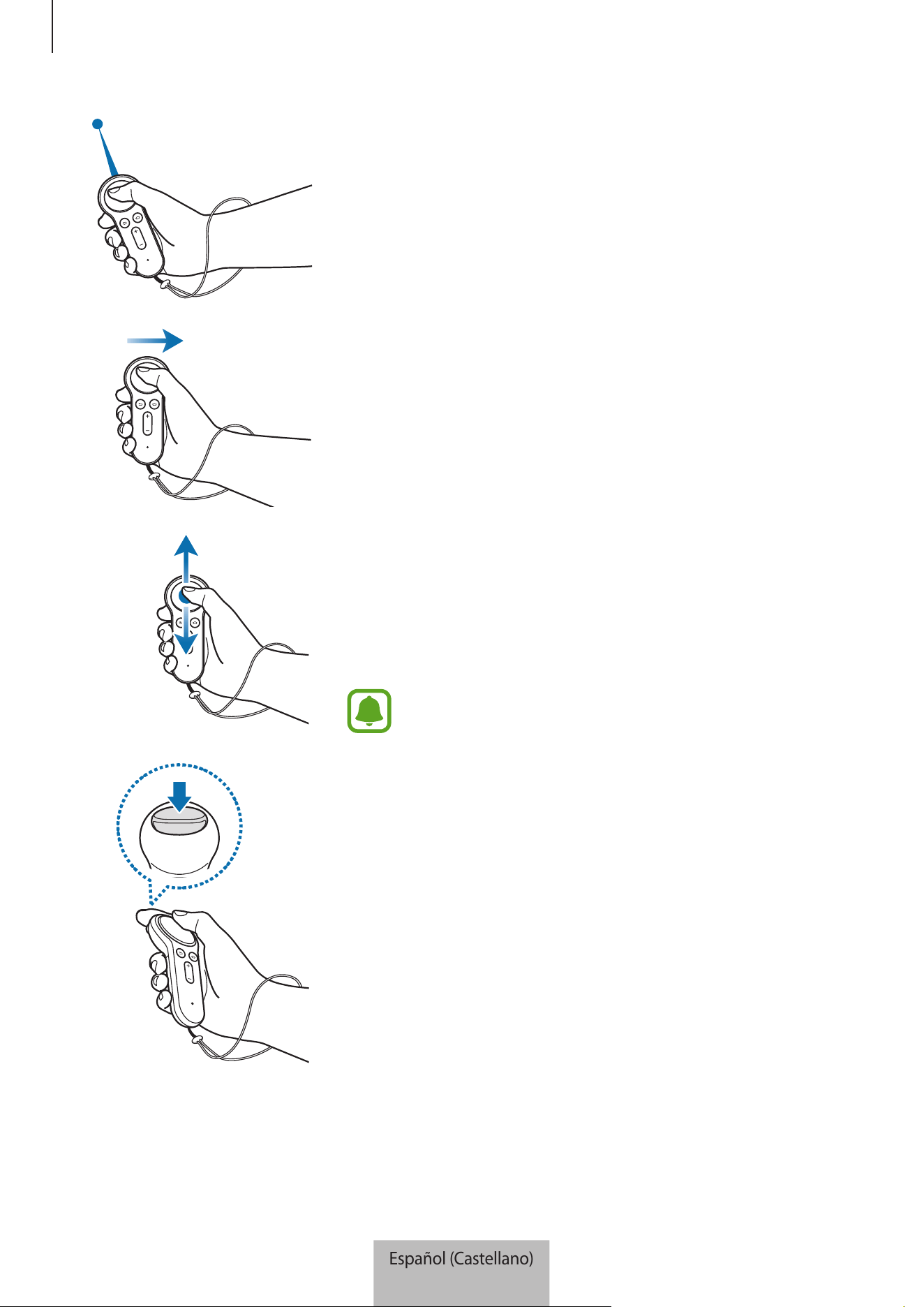 Español (Castellano)