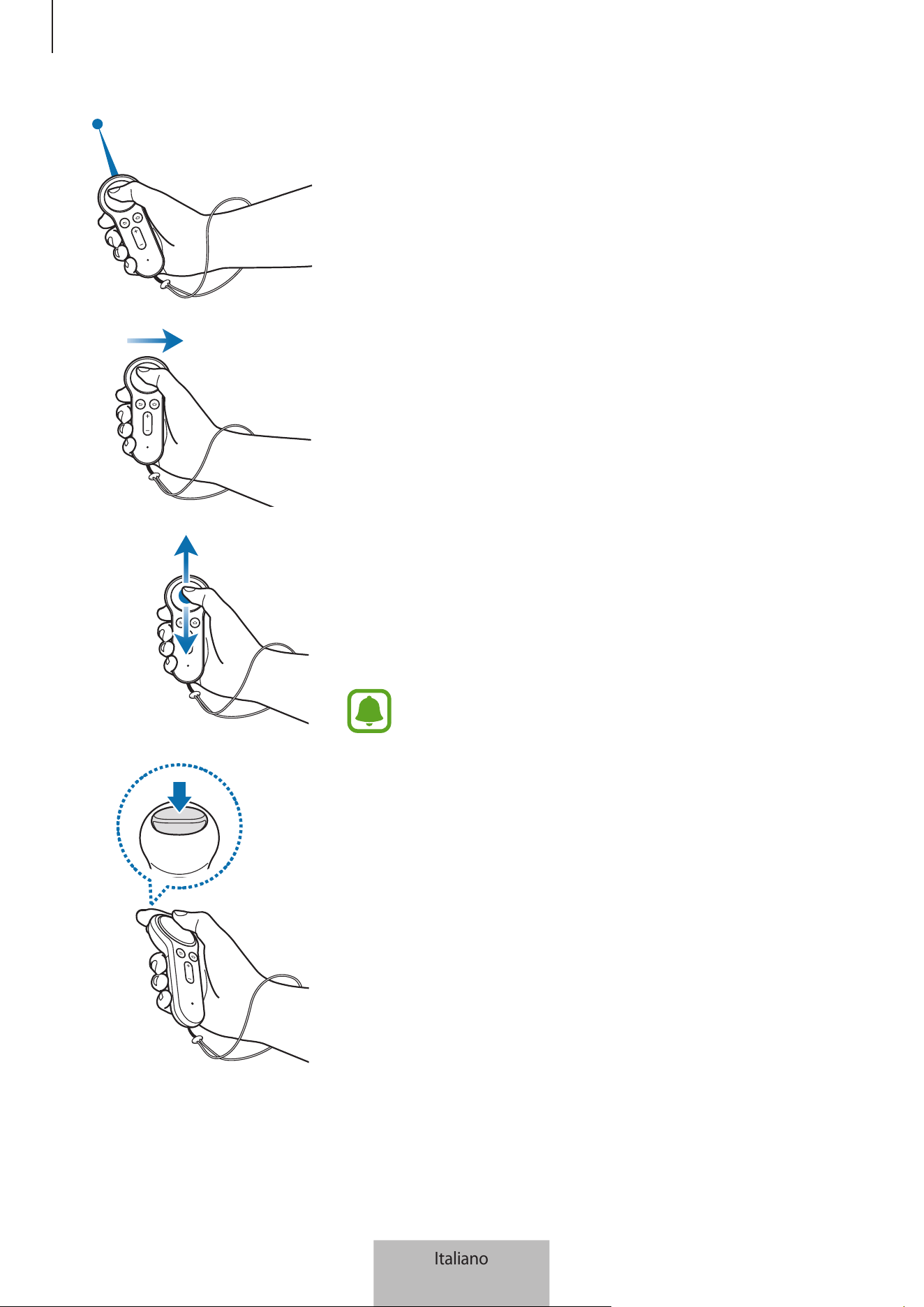 Italiano