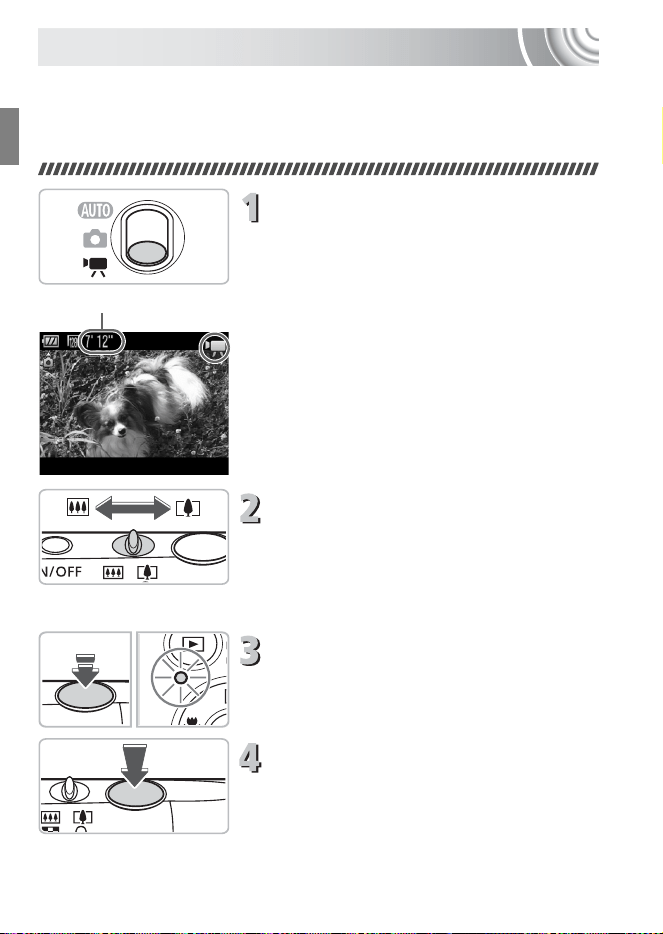 AUTO

7' 12"

1

2

N/OFF

3

4