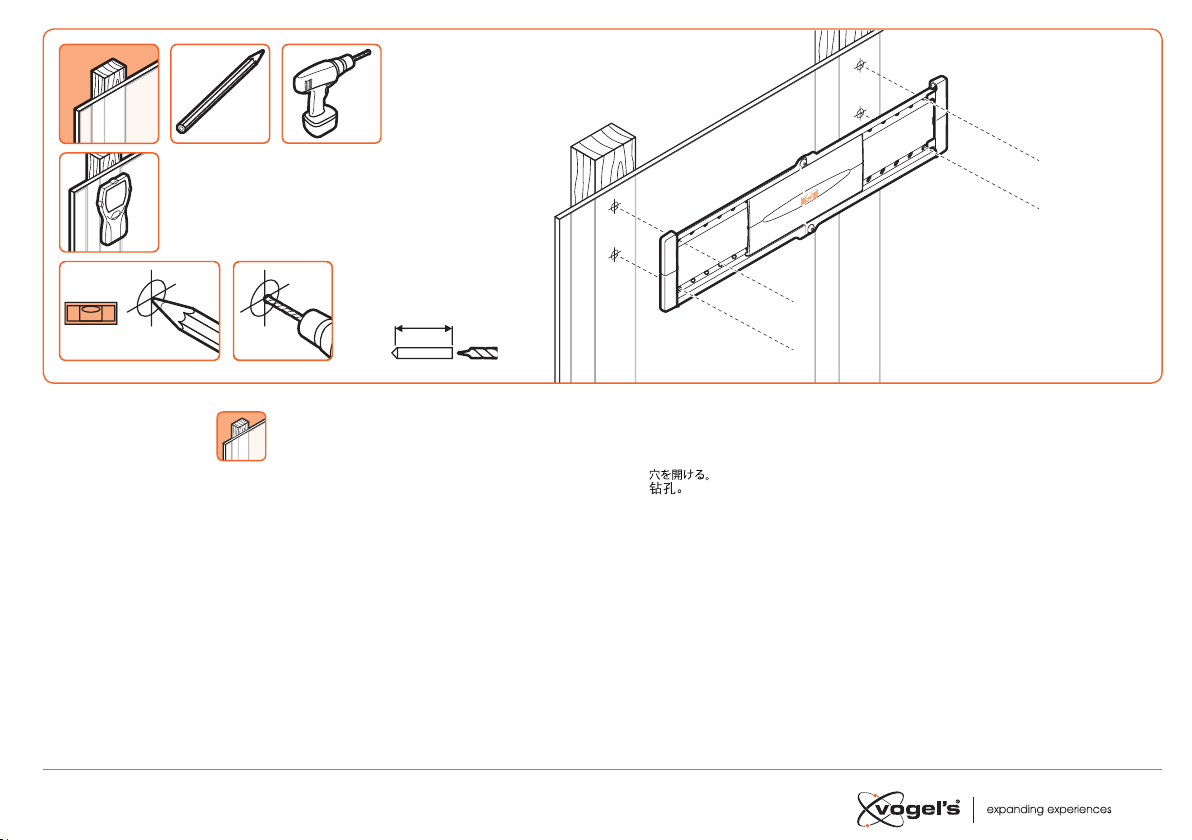 穴を開ける。
钻孔。

vogel's
expanding experiences