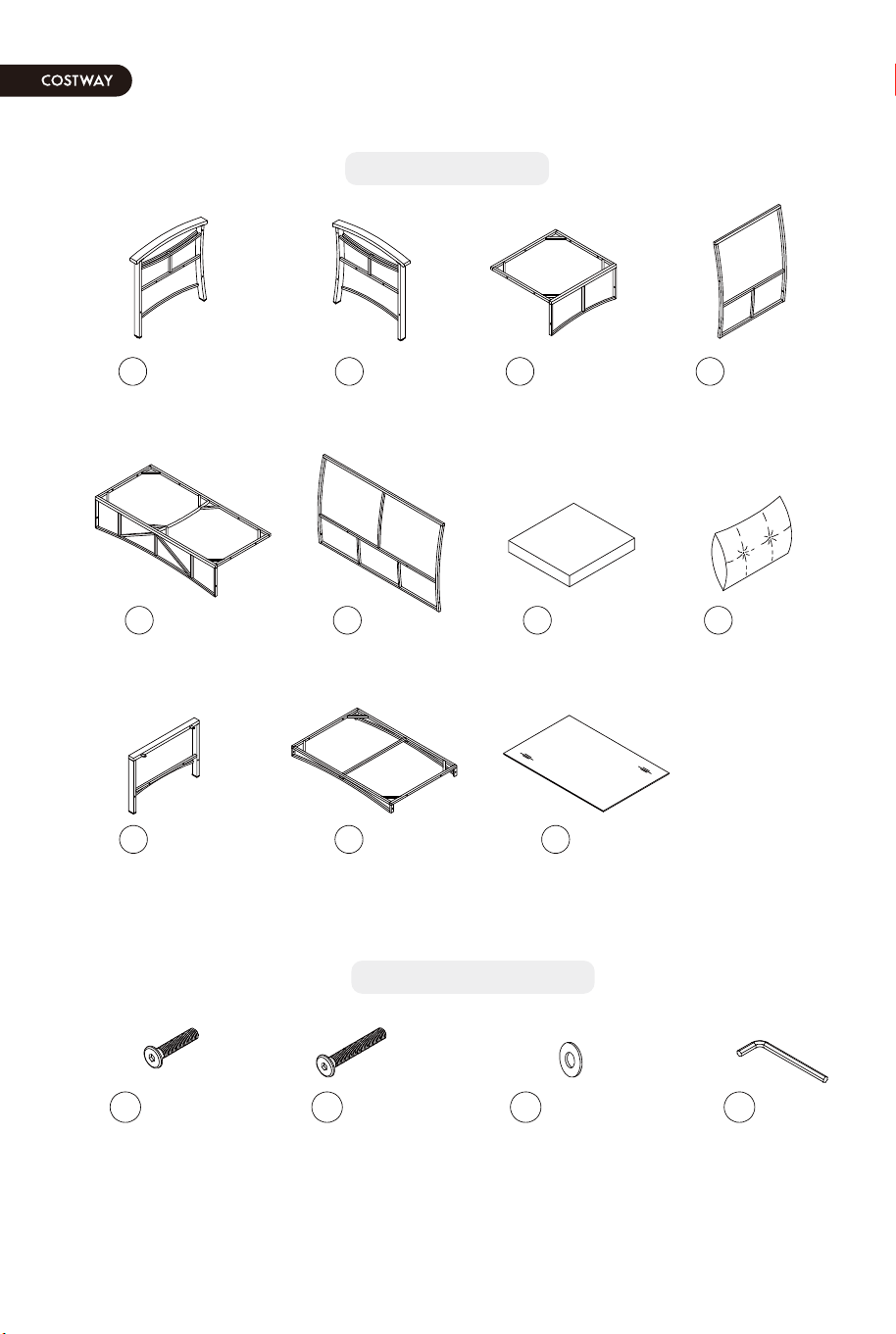 COSTWAY